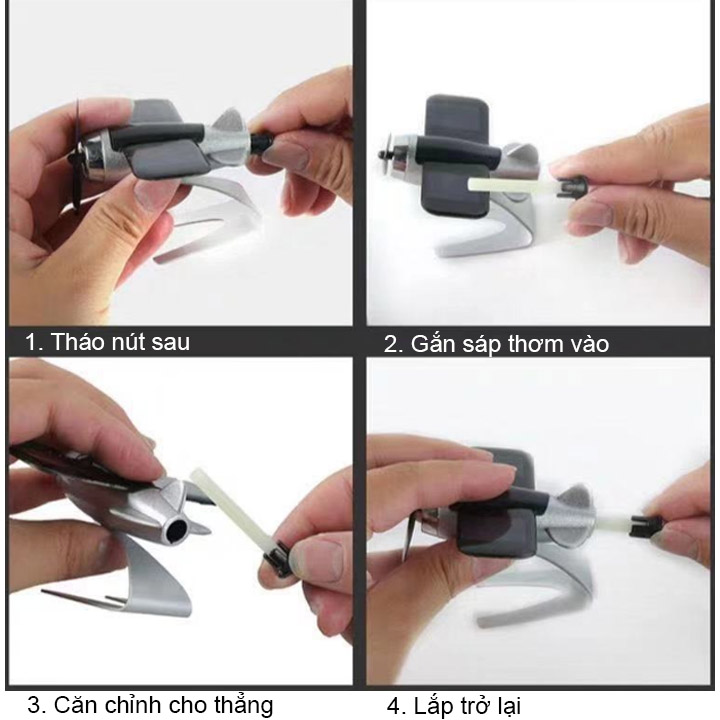 1. Tháo nút sau

2. Gắn sáp thơm vào

3. Căn chỉnh cho thẳng

4. Lắp trở lại