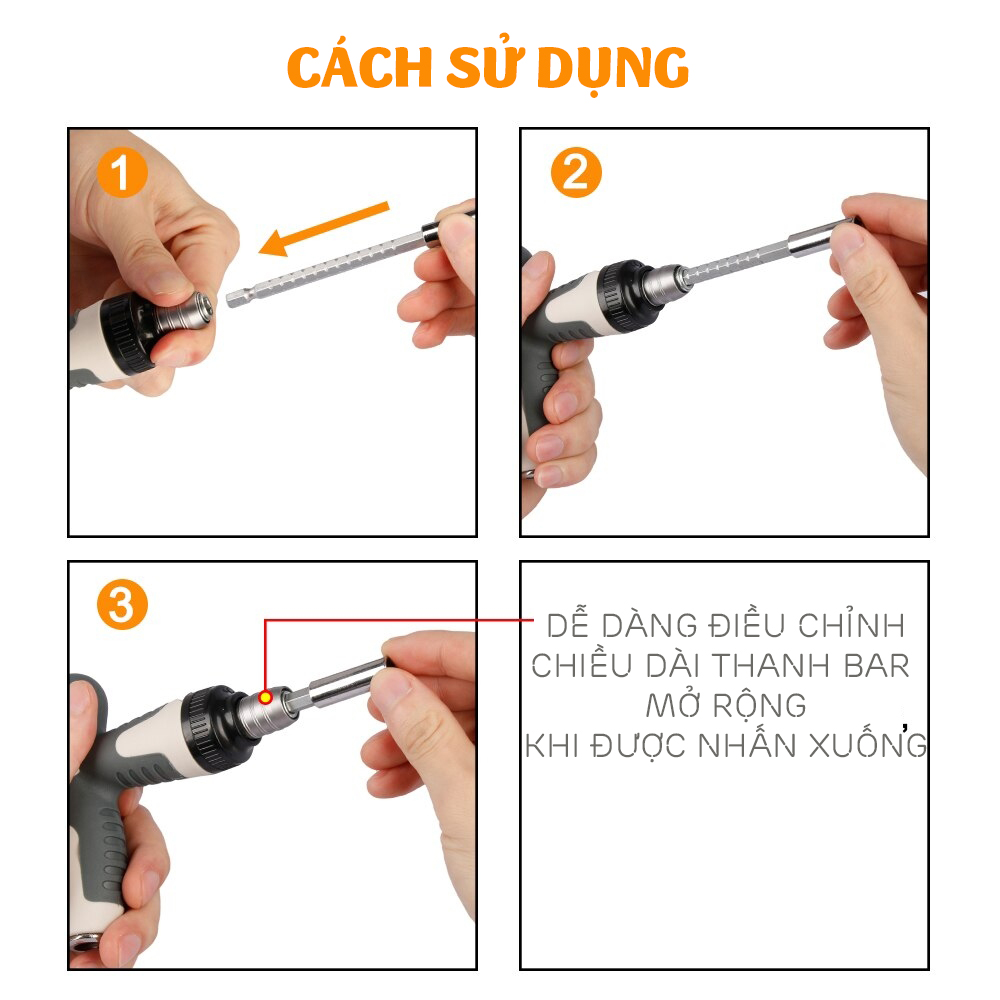 CÁCH SỬ DỤNG

1

2

3

DỄ DÀNG ĐIỀU CHỈNH CHIỀU DÀI THANH BAR MỞ RỘNG KHI ĐƯỢC NHẤN XUỐNG