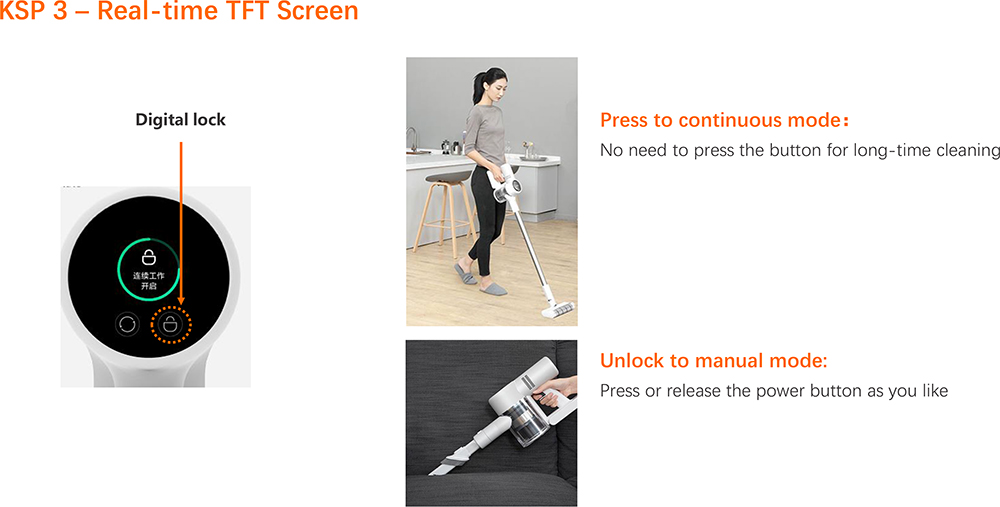 KSP 3 – Real-time TFT Screen

Digital lock

连续工作
开启

Press to continuous mode：
No need to press the button for long-time cleaning

Unlock to manual mode:
Press or release the power button as you like