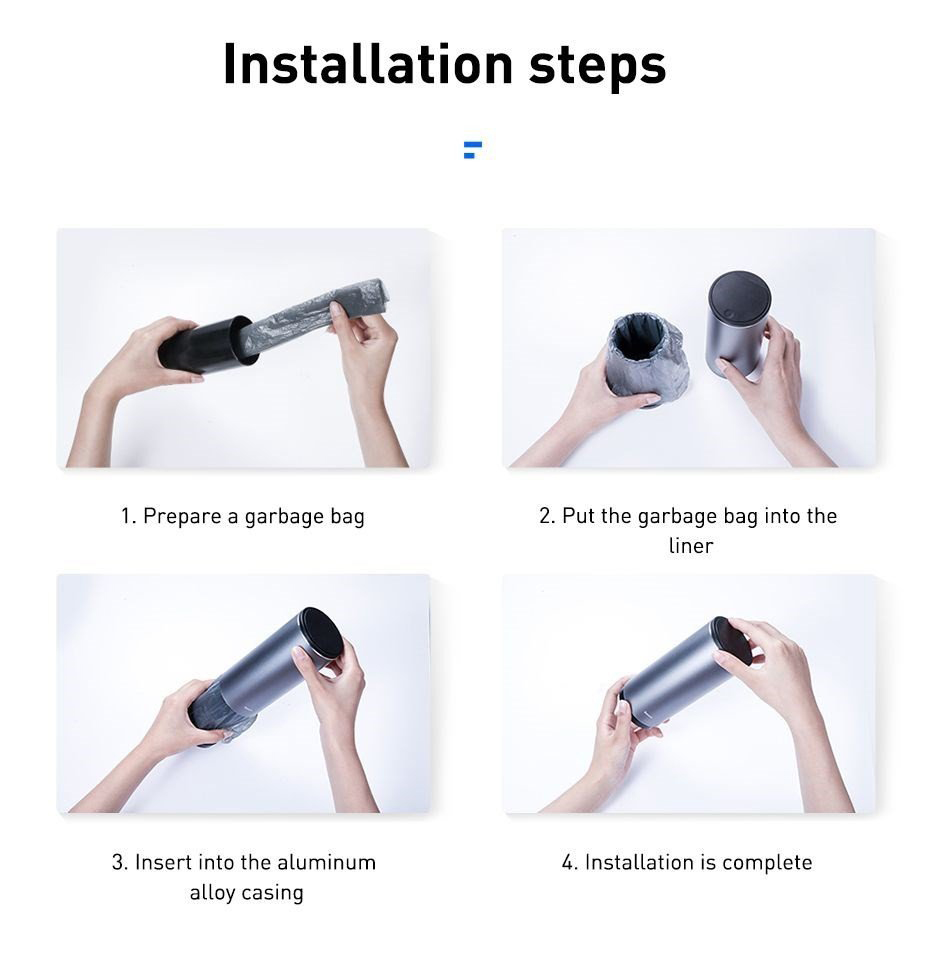 Installation steps

1. Prepare a garbage bag

2. Put the garbage bag into the liner

3. Insert into the aluminum alloy casing

4. Installation is complete