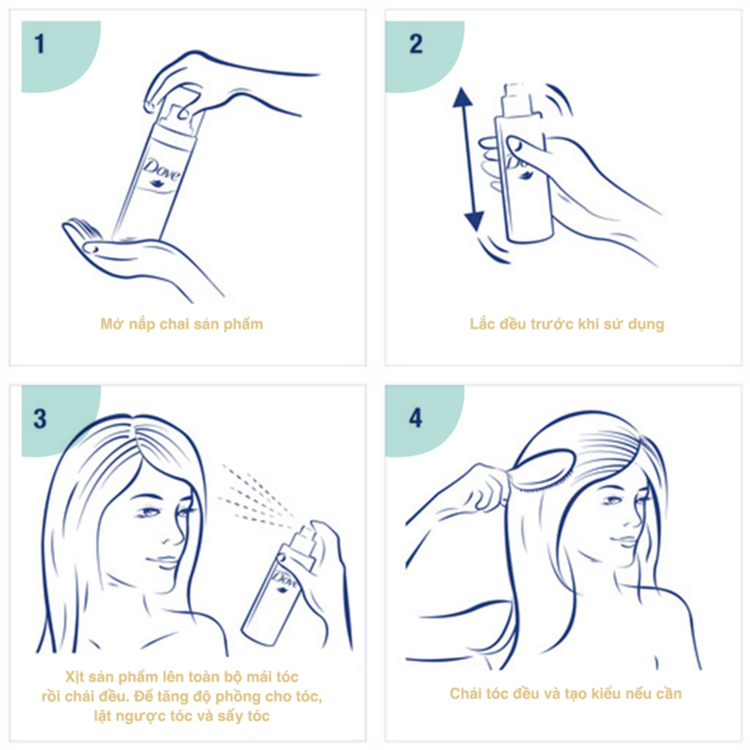 1

Dove

Mở nắp chai sản phẩm

2

Dove

Lắc đều trước khi sử dụng

3

Dove

Xịt sản phẩm lên toàn bộ mái tóc rồi chải đều. Để tăng độ phồng cho tóc, lật ngược tóc và sấy tóc

4

Chải tóc đều và tạo kiểu nếu cần