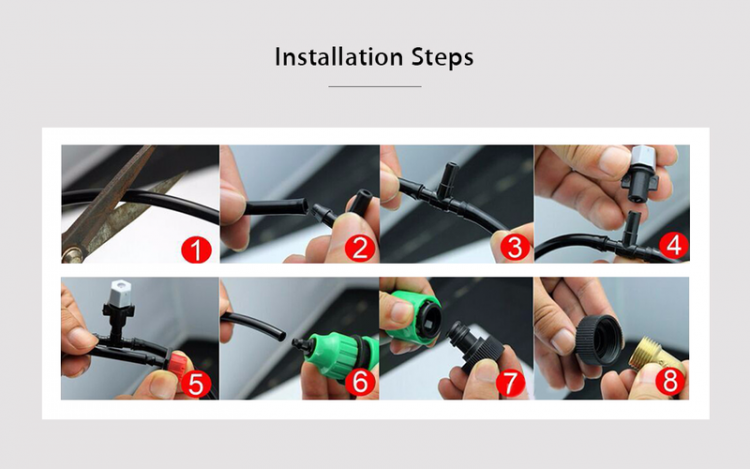 Installation Steps

1

2

3

4

5

6

7

8