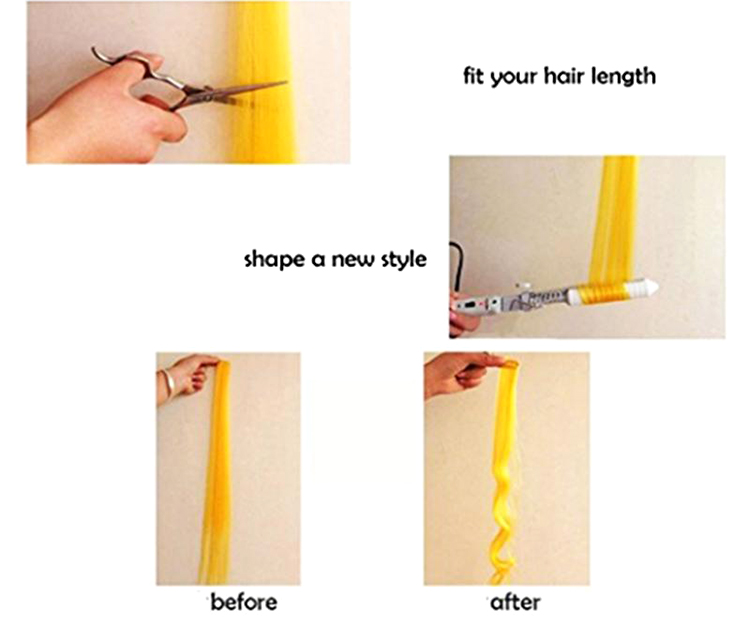 fit your hair length

shape a new style

before

after