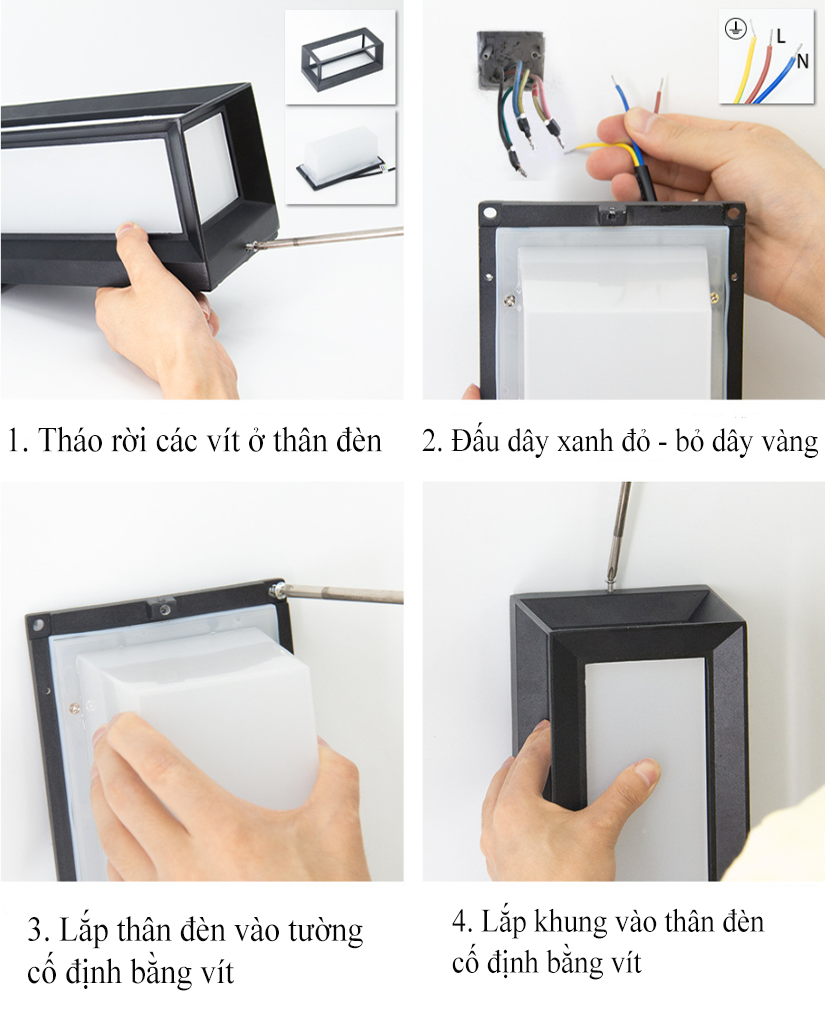 L

N

1. Tháo rời các vít ở thân đèn

2. Đấu dây xanh đỏ - bỏ dây vàng

3. Lắp thân đèn vào tường cố định bằng vít

4. Lắp khung vào thân đèn cố định bằng vít