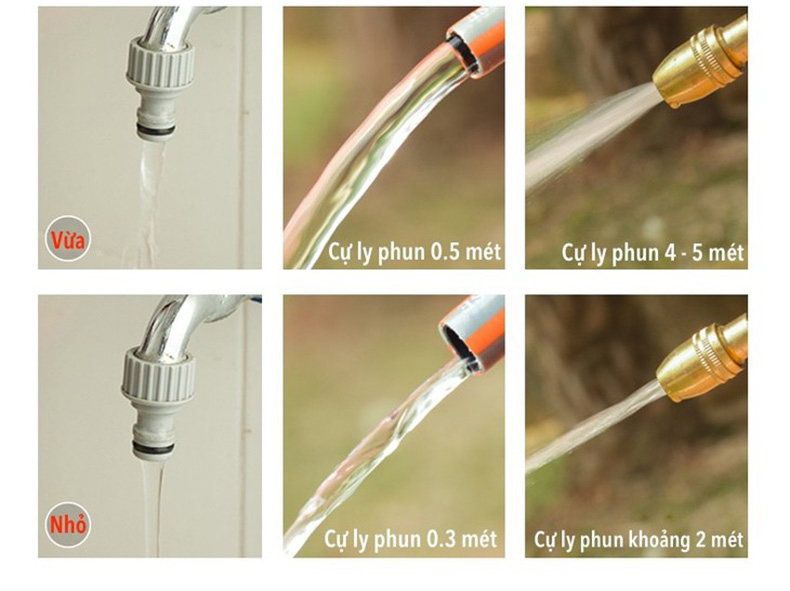 Vừa

Cự ly phun 0.5 mét

Cự ly phun 4 - 5 mét

Nhỏ

Cự ly phun 0.3 mét

Cự ly phun khoảng 2 mét