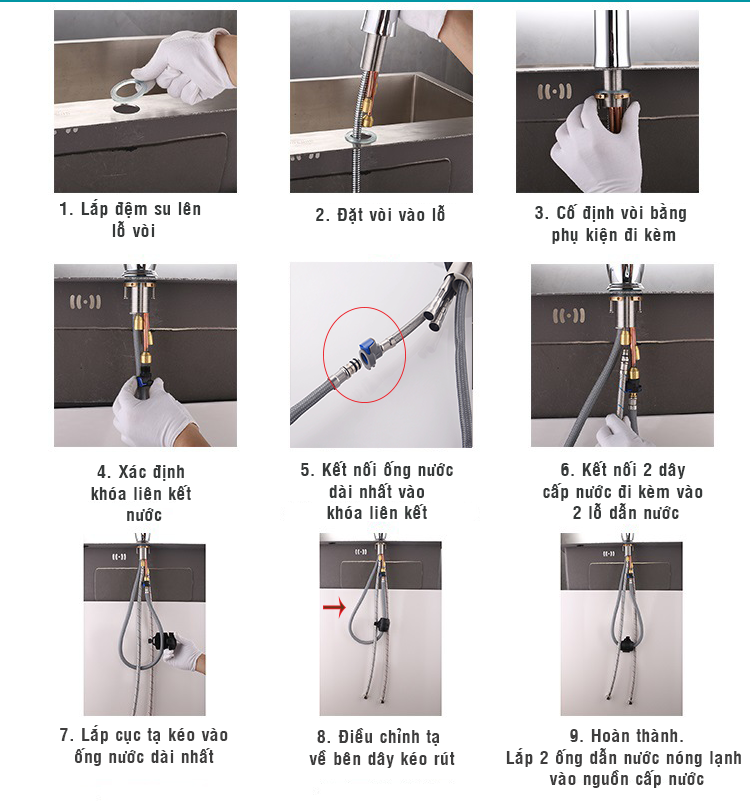 1. Lắp đệm su lên lỗ vòi

2. Đặt vòi vào lỗ

3. Cố định vòi bằng phụ kiện đi kèm

4. Xác định khóa liên kết nước

5. Kết nối ống nước dài nhất vào khóa liên kết

6. Kết nối 2 dây cấp nước đi kèm vào 2 lỗ dẫn nước

7. Lắp cục tạ kéo vào ống nước dài nhất

8. Điều chỉnh tạ về bên dây kéo rút

9. Hoàn thành. Lắp 2 ống dẫn nước nóng lạnh vào nguồn cấp nước