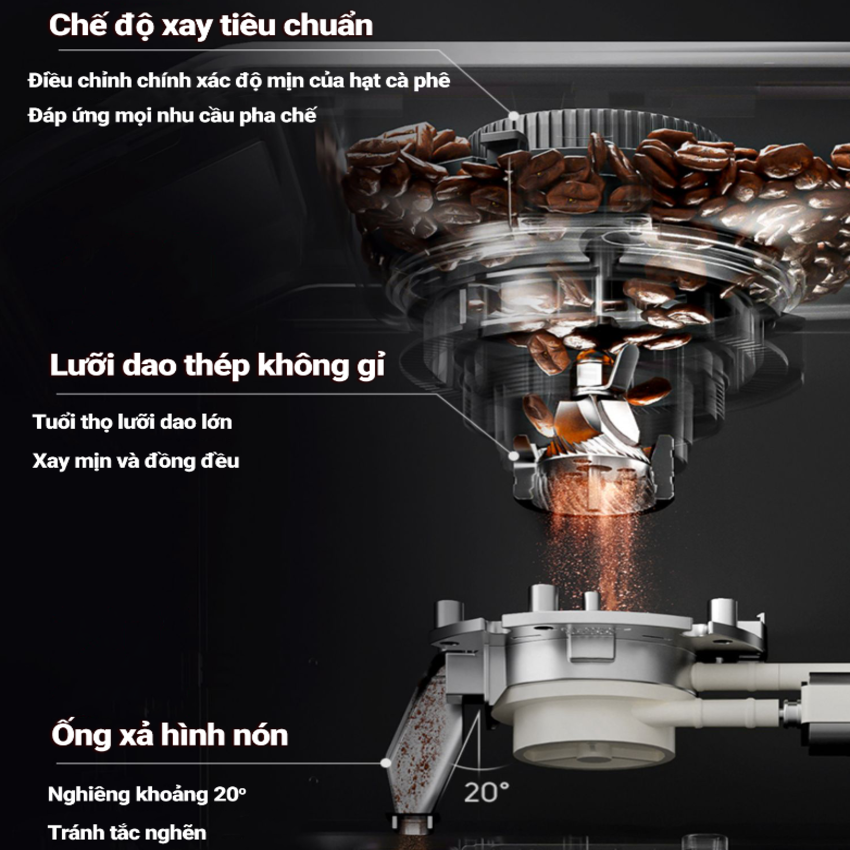 Chế độ xay tiêu chuẩn

Điều chỉnh chính xác độ mịn của hạt cà phê

Đáp ứng mọi nhu cầu pha chế

Lưỡi dao thép không gỉ

Tuổi thọ lưỡi dao lớn

Xay mịn và đồng đều

Ống xả hình nón

Nghiêng khoảng 20°

Tránh tắc nghẽn

20°