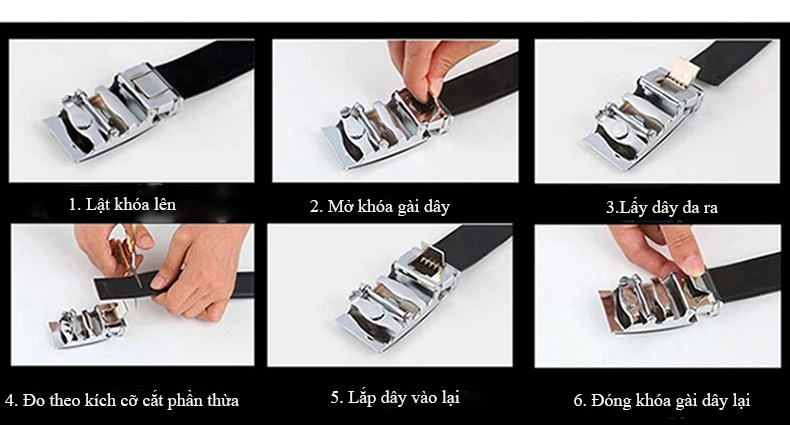 1. Lật khóa lên

2. Mở khóa gài dây

3.Lấy dây da ra

4. Đo theo kích cỡ cắt phần thừa

5. Lắp dây vào lại

6. Đóng khóa gài dây lại