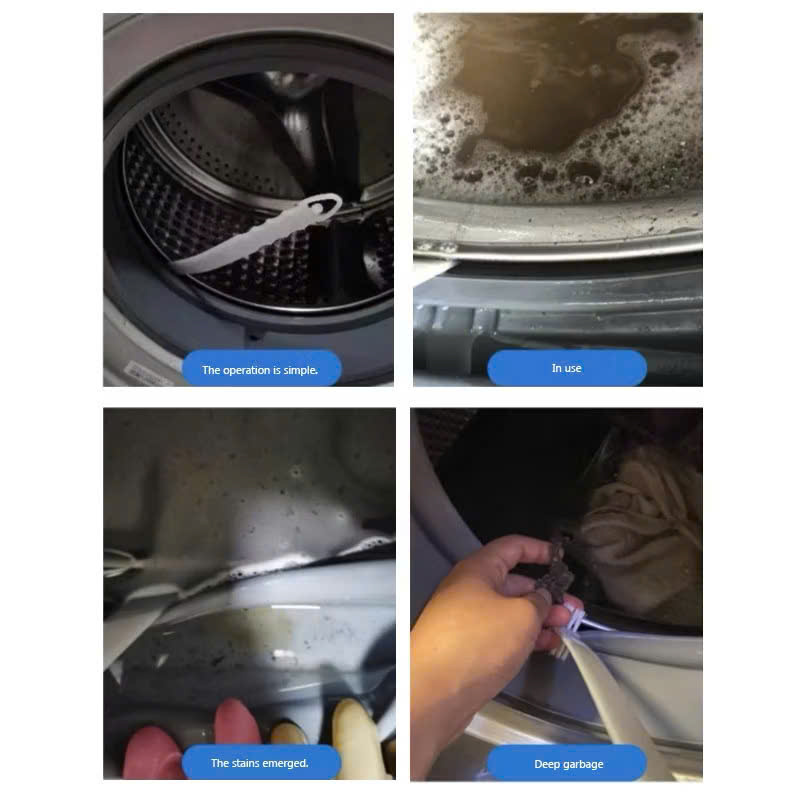 The operation is simple.

In use

The stains emerged.

Deep garbage