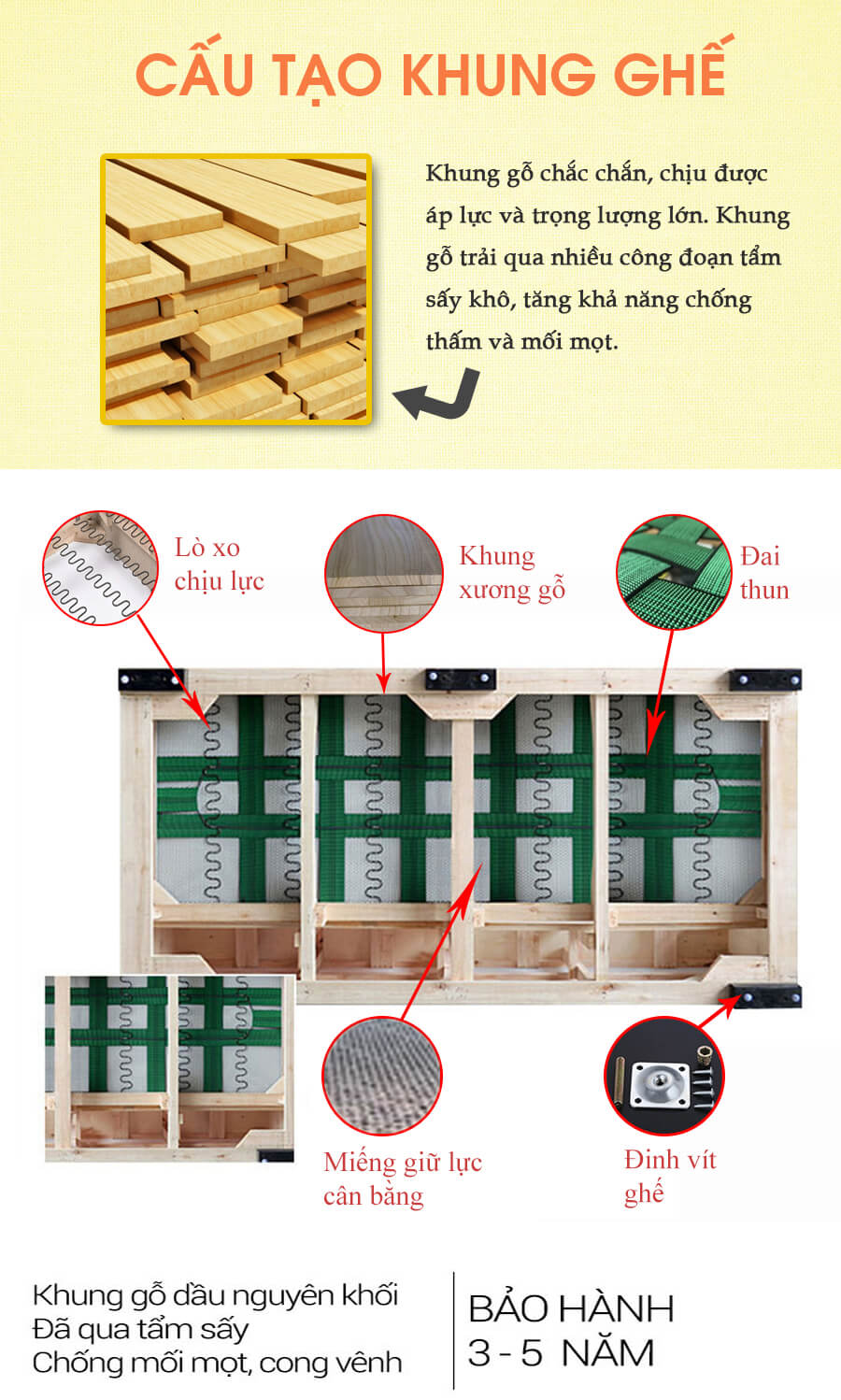 CẤU TẠO KHUNG GHẾ

Khung gỗ chắc chắn, chịu được áp lực và trọng lượng lớn. Khung gỗ trải qua nhiều công đoạn tẩm sấy khô, tăng khả năng chống thấm và mối mọt.

Lò xo chịu lực

Khung xương gỗ

Đai thun

Miếng giữ lực cân bằng

Đinh vít ghế

Khung gỗ dầu nguyên khối
Đã qua tẩm sấy
Chống mối mọt, cong vênh

BẢO HÀNH
3 - 5 NĂM