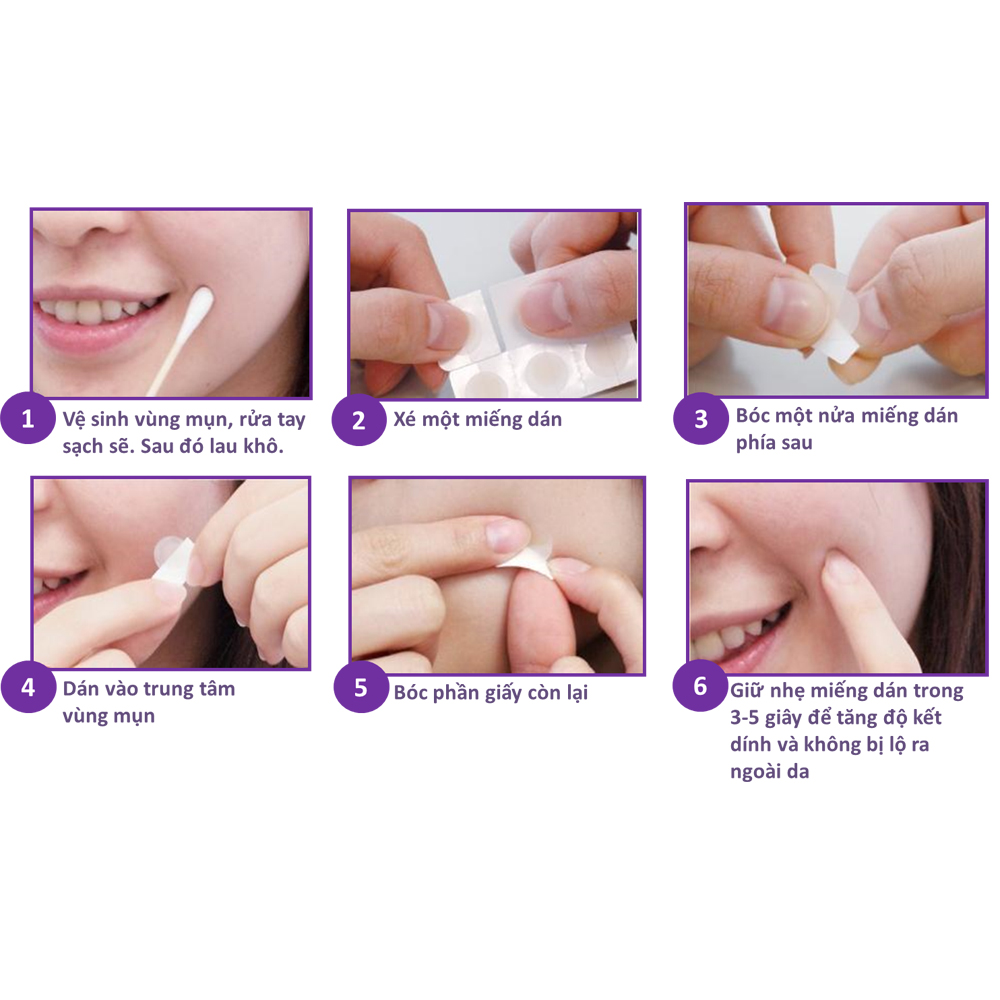 1 Vệ sinh vùng mụn, rửa tay sạch sẽ. Sau đó lau khô.

2 Xé một miếng dán

3 Bóc một nửa miếng dán phía sau

4 Dán vào trung tâm vùng mụn

5 Bóc phần giấy còn lại

6 Giữ nhẹ miếng dán trong 3-5 giây để tăng độ kết dính và không bị lộ ra ngoài da