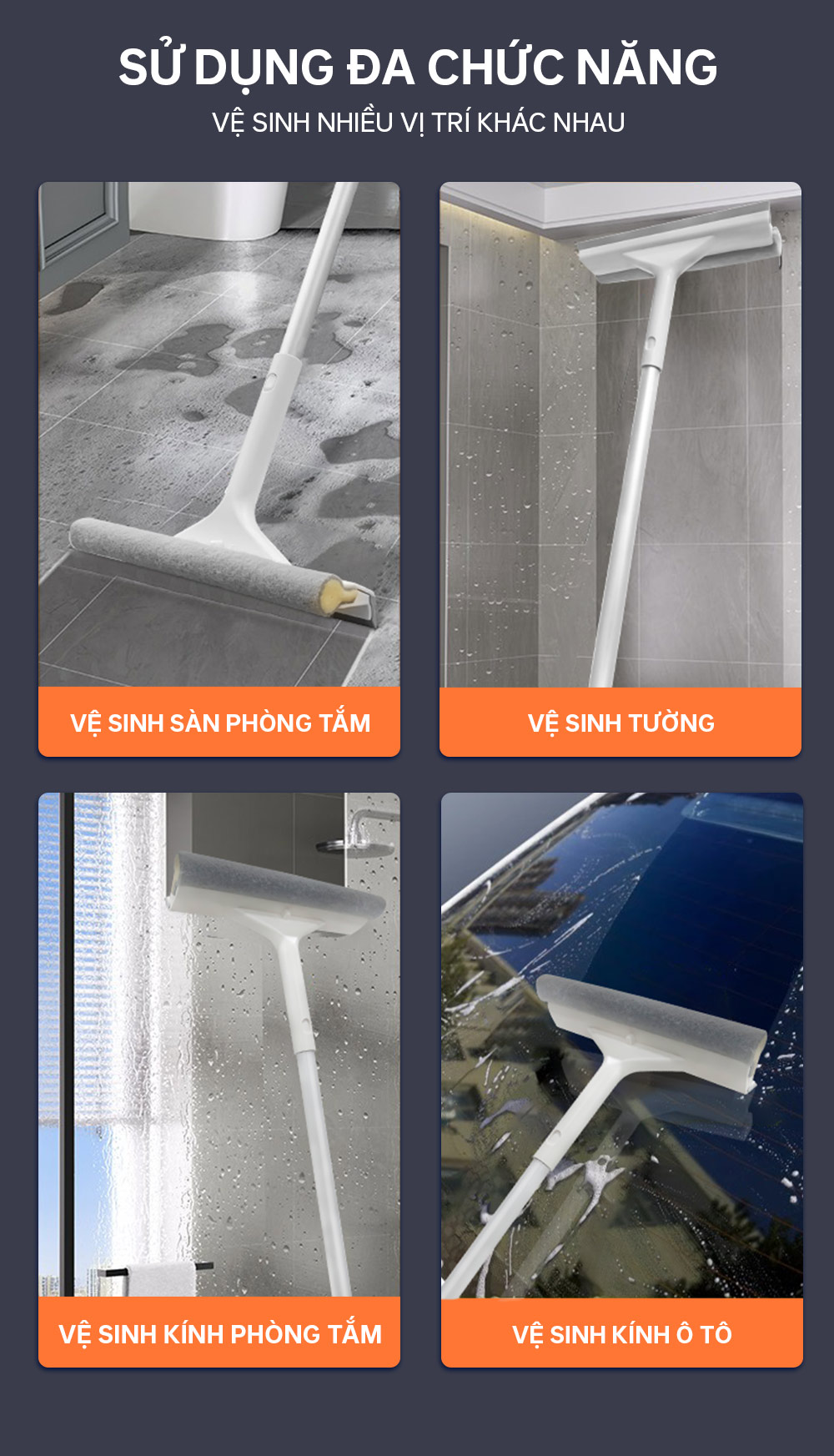 SỬ DỤNG ĐA CHỨC NĂNG
VỆ SINH NHIỀU VỊ TRÍ KHÁC NHAU

VỆ SINH SÀN PHÒNG TẮM

VỆ SINH TƯỜNG

VỆ SINH KÍNH PHÒNG TẮM

VỆ SINH KÍNH Ô TÔ