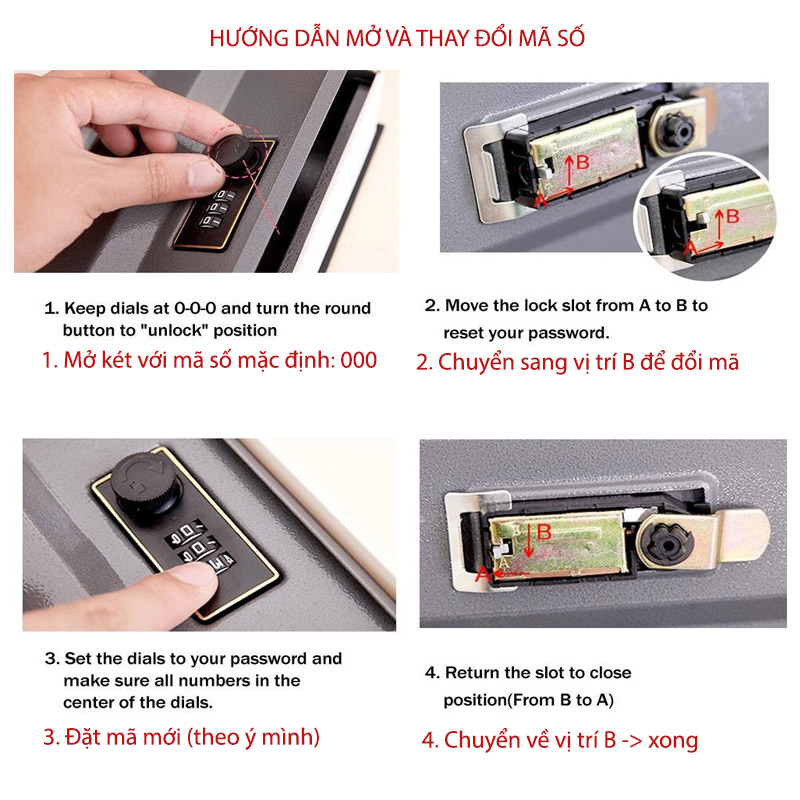 HƯỚNG DẪN MỞ VÀ THAY ĐỔI MÃ SỐ

B
A
B
A

1. Keep dials at 0-0-0 and turn the round button to "unlock" position

1. Mở két với mã số mặc định: 000

2. Move the lock slot from A to B to reset your password.

2. Chuyển sang vị trí B để đổi mã

B
A

3. Set the dials to your password and make sure all numbers in the center of the dials.

3. Đặt mã mới (theo ý mình)

4. Return the slot to close position(From B to A)

4. Chuyển về vị trí B -> xong