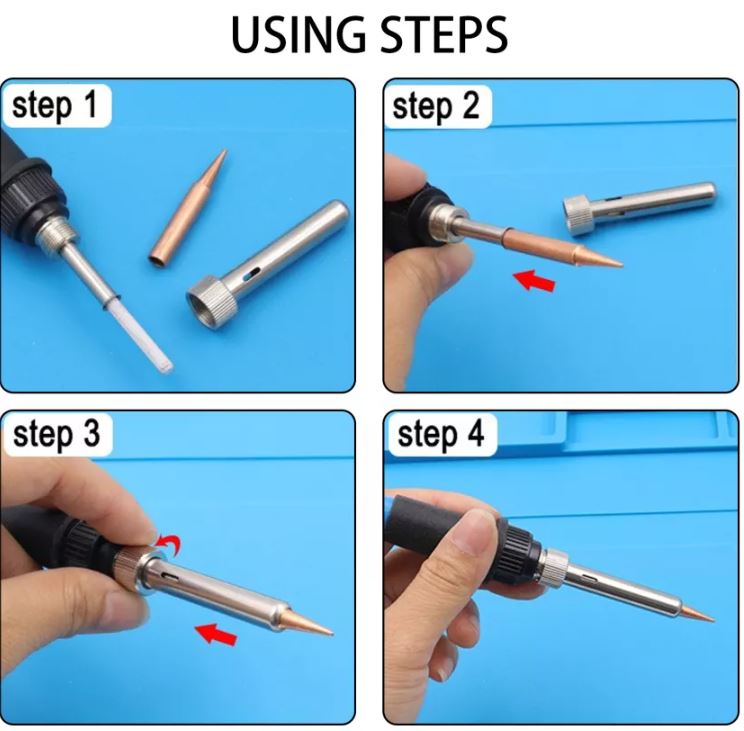 USING STEPS

step 1

step 2

step 3

step 4