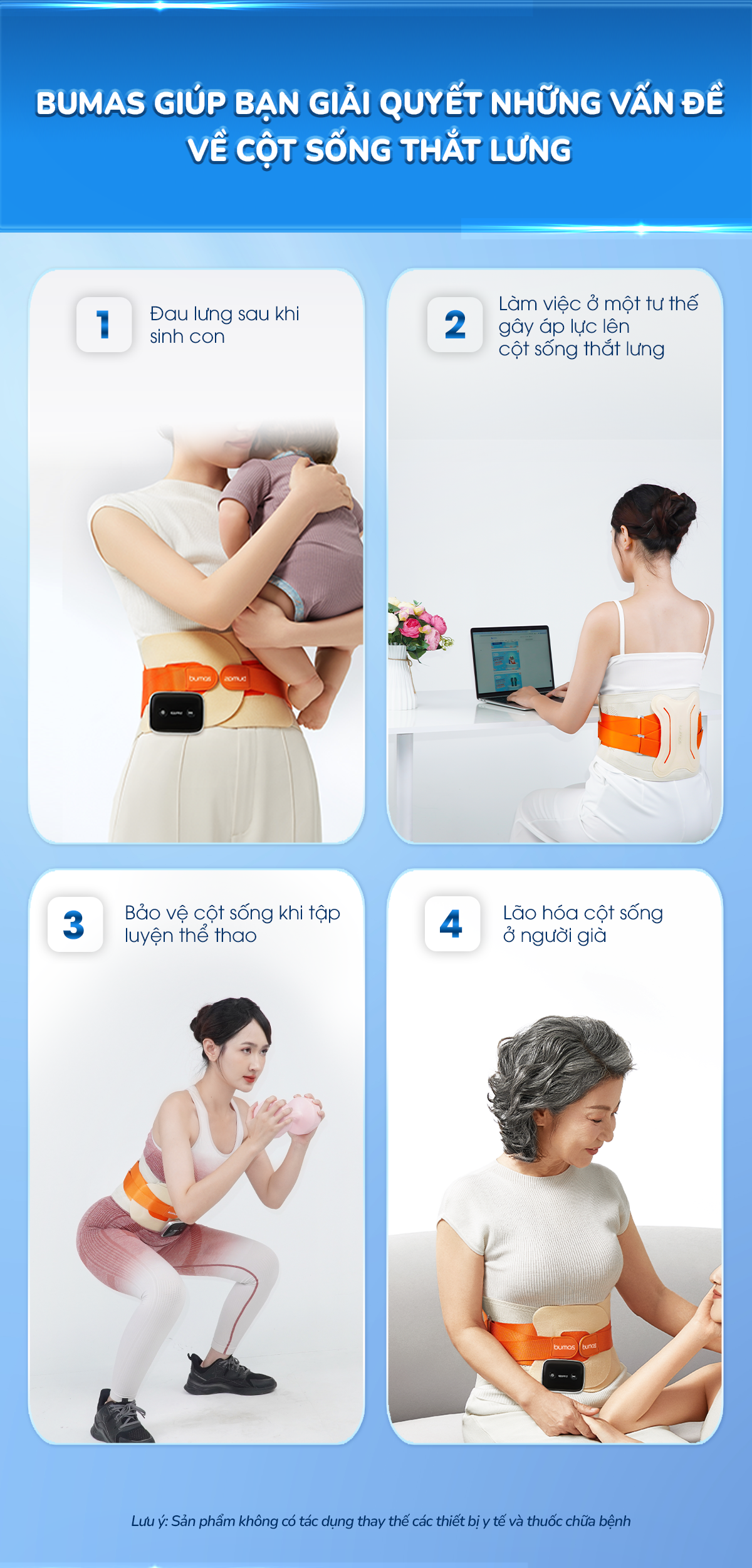 BUMAS GIÚP BẠN GIẢI QUYẾT NHỮNG VẤN ĐỀ VỀ CỘT SỐNG THẮT LƯNG

1
Đau lưng sau khi sinh con

bumas bumas

2
Làm việc ở một tư thế gây áp lực lên cột sống thắt lưng

3
Bảo vệ cột sống khi tập luyện thể thao

4
Lão hóa cột sống ở người già

bumas bumas

Lưu ý: Sản phẩm không có tác dụng thay thế các thiết bị y tế và thuốc chữa bệnh