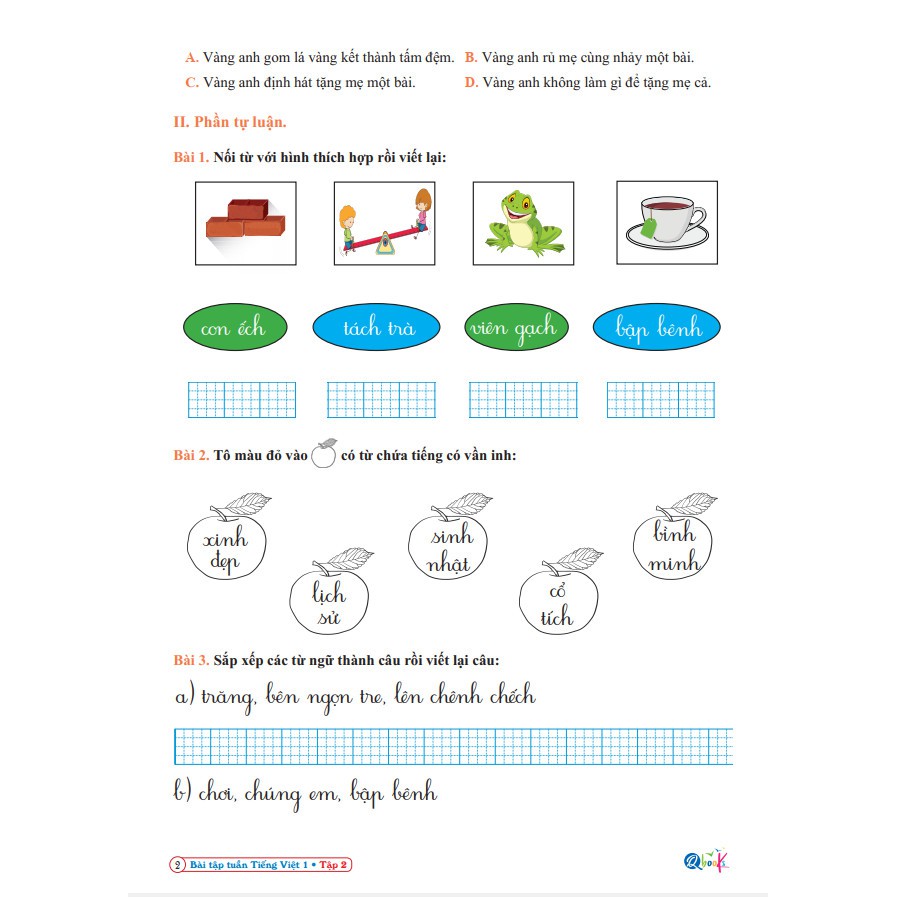 A. Vàng anh gom lá vàng kết thành tấm đệm. B. Vàng anh rủ mẹ cùng nhảy một bài.
C. Vàng anh định hát tặng mẹ một bài. D. Vàng anh không làm gì để tặng mẹ cả.

II. Phần tự luận.

Bài 1. Nối từ với hình thích hợp rồi viết lại:

con ếch
tách trà
viên gạch
bập bênh

Bài 2. Tô màu đỏ vào có từ chứa tiếng có vần inh:

xinh đẹp
lịch sử
sinh nhật
cổ tích
bình minh

Bài 3. Sắp xếp các từ ngữ thành câu rồi viết lại câu:

a) trăng, bên ngọn tre, lên chênh chếch

b) chơi, chúng em, bập bênh

2 Bài tập tuần Tiếng Việt 1 • Tập 2

Qbooks