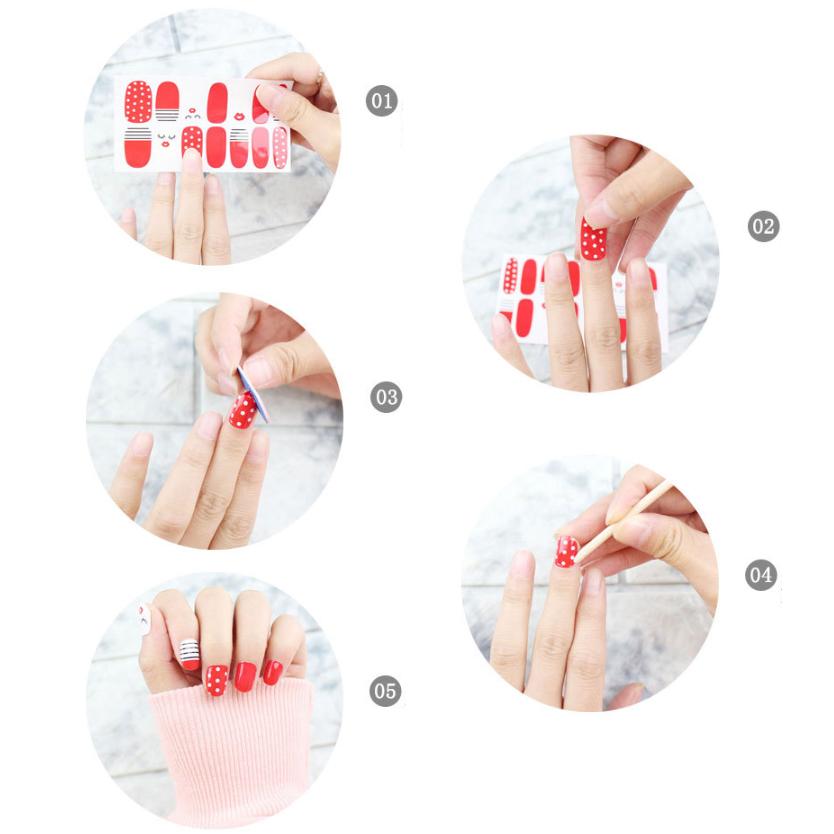 01

02

03

04

05