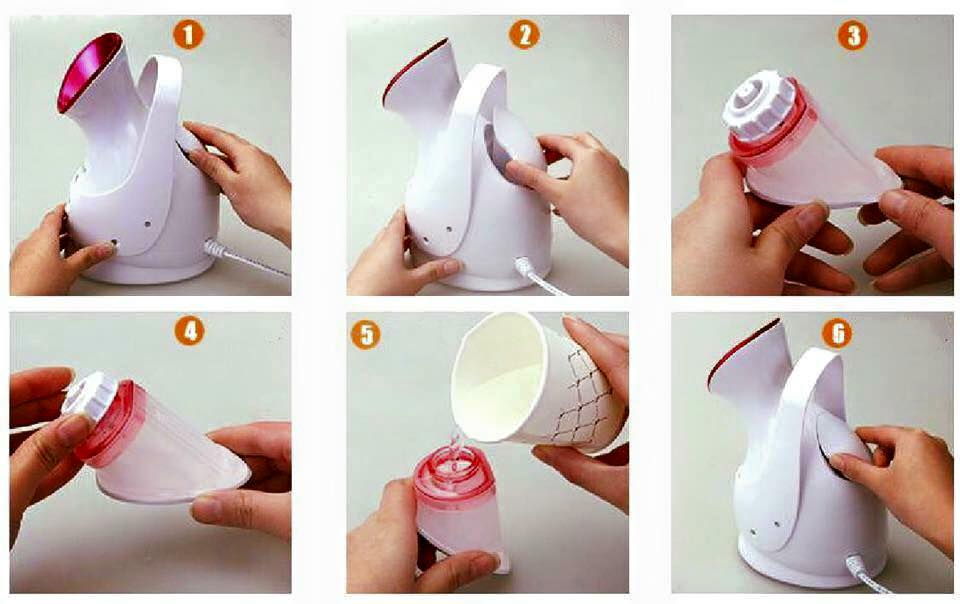 1

2

3

4

5

6