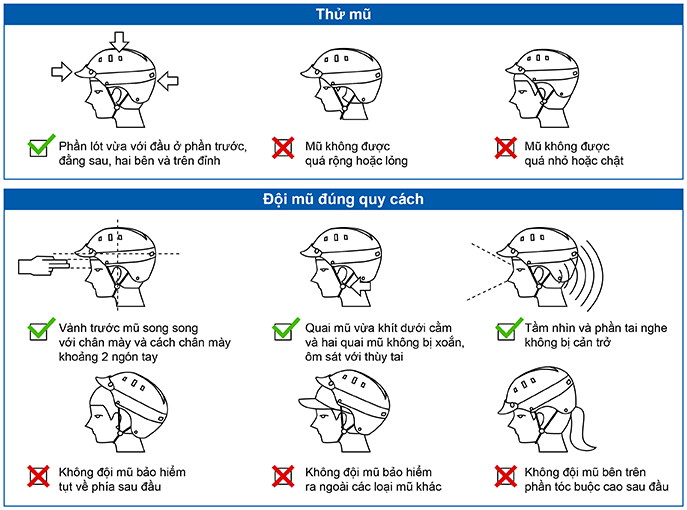 Thử mũ

Phần lót vừa với đầu ở phần trước, đằng sau, hai bên và trên đỉnh

Mũ không được quá rộng hoặc lỏng

Mũ không được quá nhỏ hoặc chật

Đội mũ đúng quy cách

Vành trước mũ song song với chân mày và cách chân mày khoảng 2 ngón tay

Quai mũ vừa khít dưới cằm và hai quai mũ không bị xoắn, ôm sát với thùy tai

Tầm nhìn và phần tai nghe không bị cản trở

Không đội mũ bảo hiểm tụt về phía sau đầu

Không đội mũ bảo hiểm ra ngoài các loại mũ khác

Không đội mũ bên trên phần tóc buộc cao sau đầu