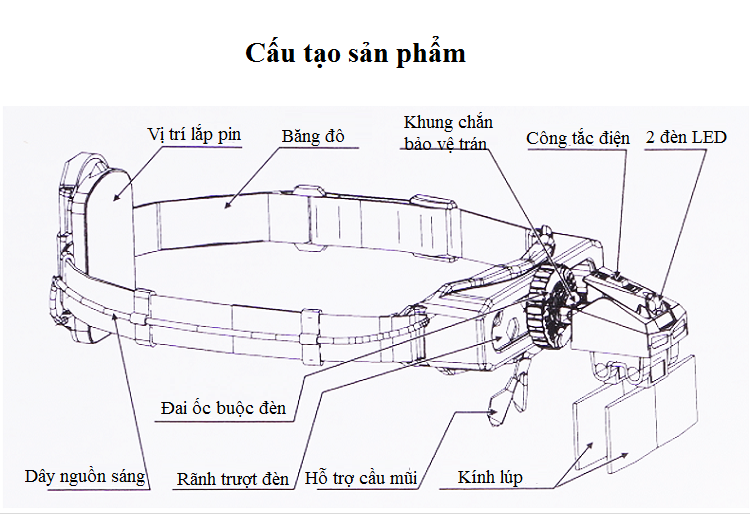 Cấu tạo sản phẩm

Vị trí lắp pin

Băng đô

Khung chắn bảo vệ trán

Công tắc điện

2 đèn LED

Đai ốc buộc đèn

Dây nguồn sáng

Rãnh trượt đèn

Hỗ trợ cầu mũi

Kính lúp