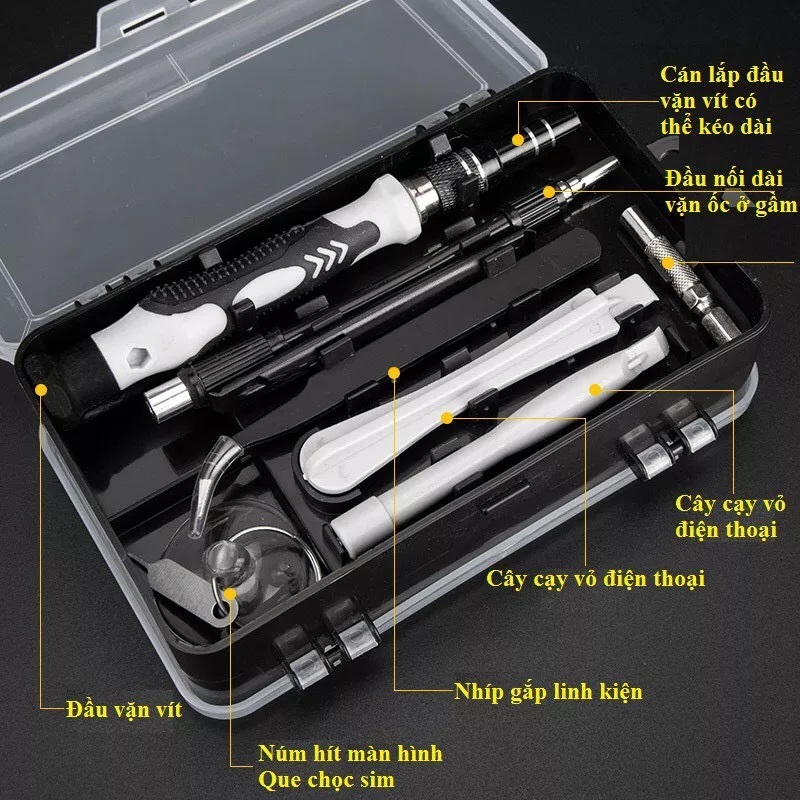 Cán lắp đầu vặn vít có thể kéo dài

Đầu nối dài vặn ốc ở gầm

Cây cạy vỏ điện thoại

Cây cạy vỏ điện thoại

Nhíp gắp linh kiện

Đầu vặn vít

Núm hít màn hình
Que chọc sim