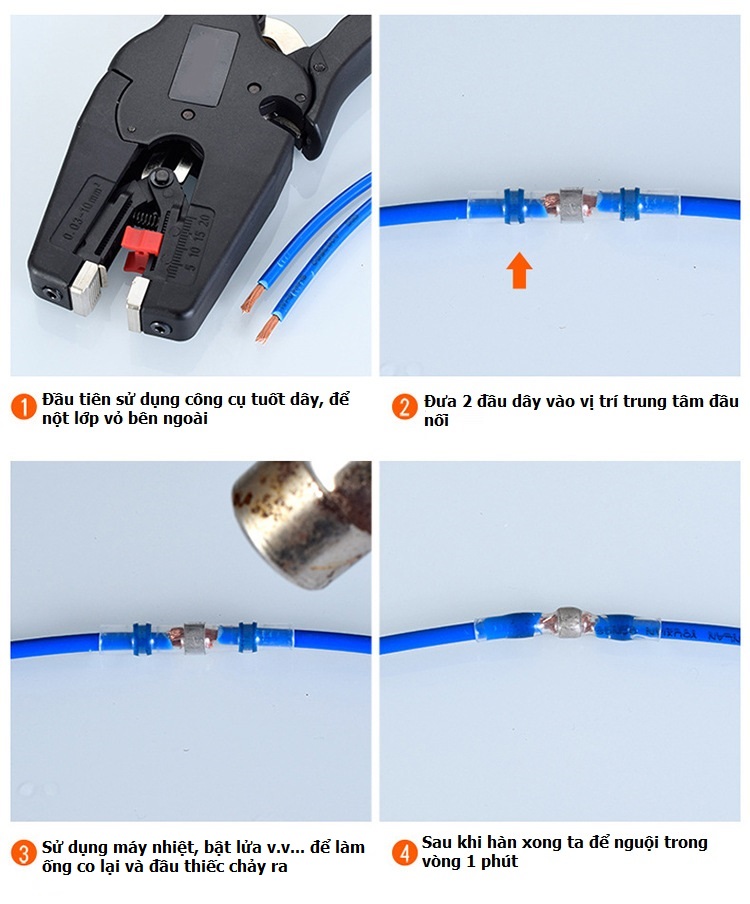 0.03-10mm²

5 10 15 20

1 Đầu tiên sử dụng công cụ tuốt dây, để nột lớp vỏ bên ngoài

2 Đưa 2 đầu dây vào vị trí trung tâm đầu nối

3 Sử dụng máy nhiệt, bật lửa v.v... để làm ống co lại và đầu thiếc chảy ra

4 Sau khi hàn xong ta để nguội trong vòng 1 phút