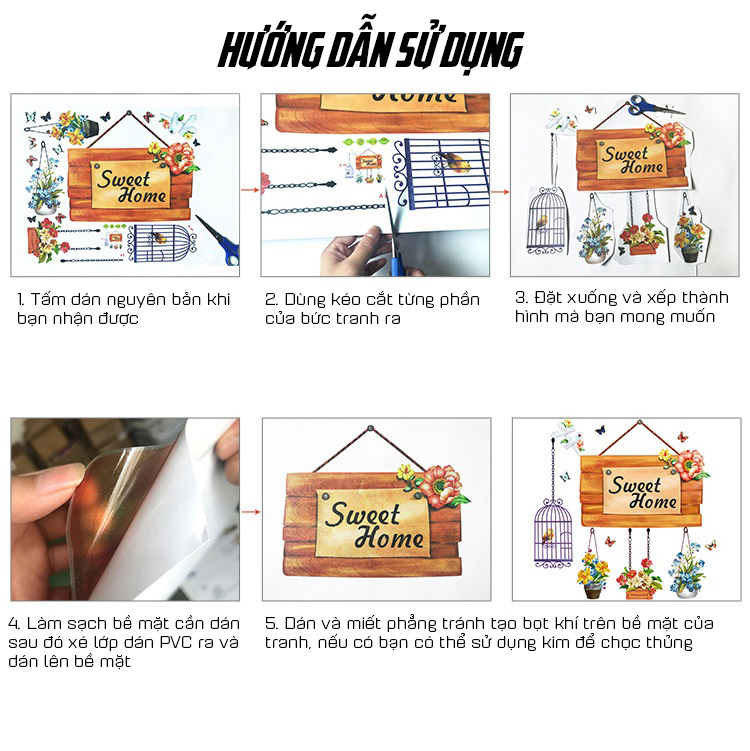 HƯỚNG DẪN SỬ DỤNG

Sweet Home

Home

Sweet Home

1. Tấm dán nguyên bản khi bạn nhận được

2. Dùng kéo cắt từng phần của bức tranh ra

3. Đặt xuống và xếp thành hình mà bạn mong muốn

Sweet Home

Sweet Home

4. Làm sạch bề mặt cần dán sau đó xé lớp dán PVC ra và dán lên bề mặt

5. Dán và miết phẳng tránh tạo bọt khí trên bề mặt của tranh, nếu có bạn có thể sử dụng kim để chọc thủng