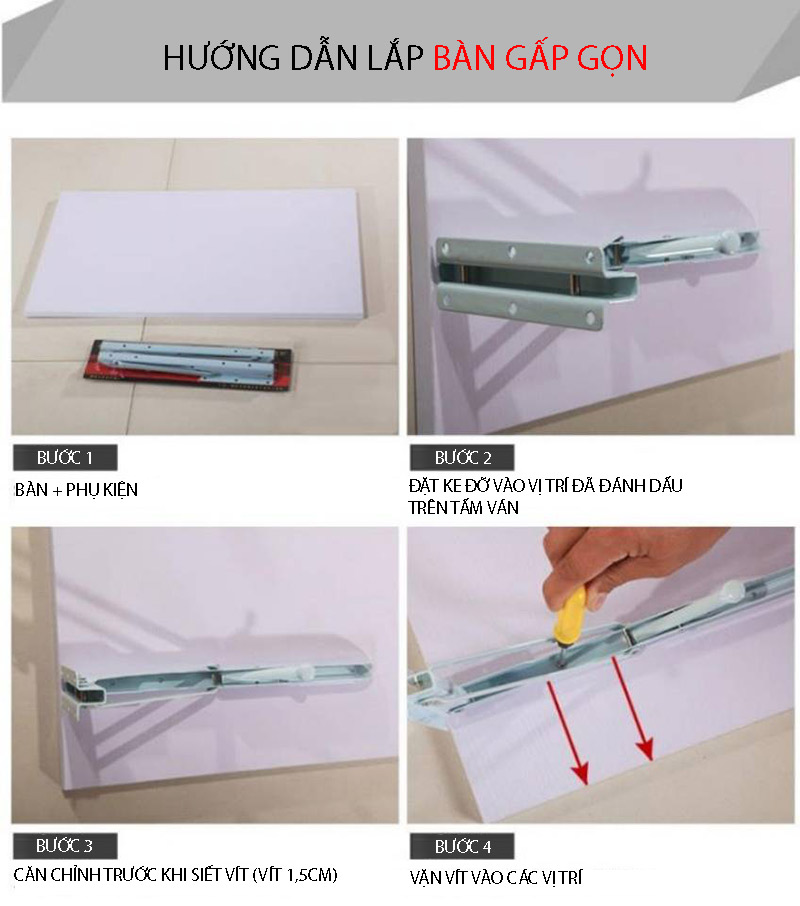 HƯỚNG DẪN LẮP BÀN GẤP GỌN

BƯỚC 1

BÀN + PHỤ KIỆN

BƯỚC 2

ĐẶT KE ĐỠ VÀO VỊ TRÍ ĐÃ ĐÁNH DẤU TRÊN TẤM VÁN

BƯỚC 3

CĂN CHỈNH TRƯỚC KHI SIẾT VÍT (VÍT 1,5CM)

BƯỚC 4

VẶN VÍT VÀO CÁC VỊ TRÍ