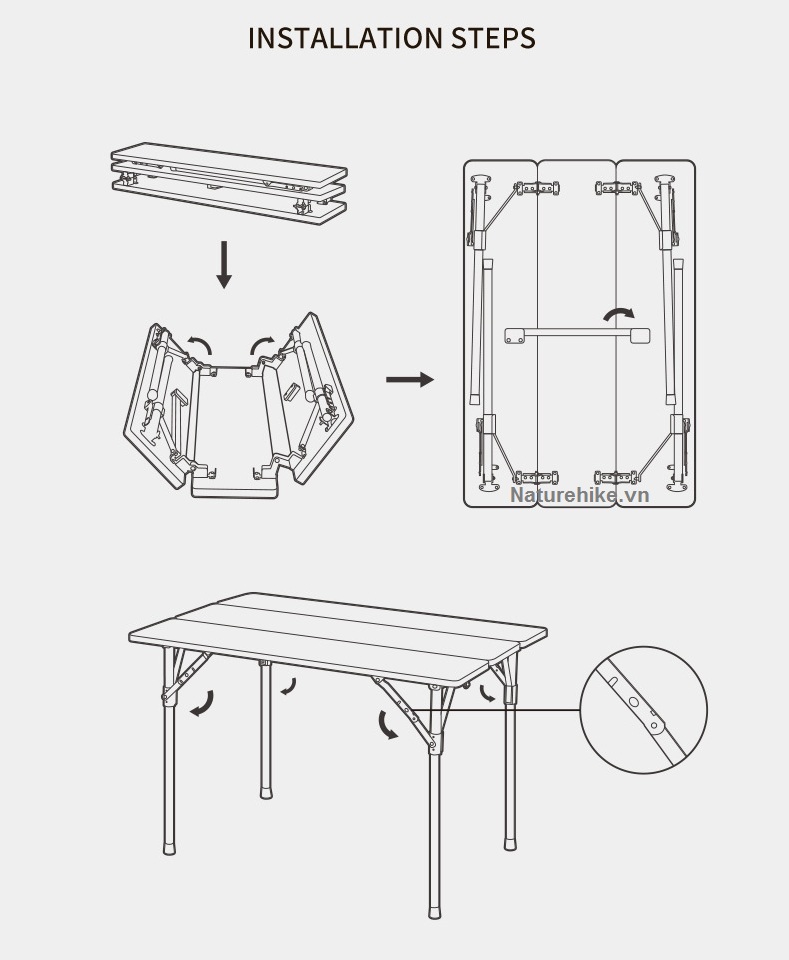 INSTALLATION STEPS

Naturehike.vn