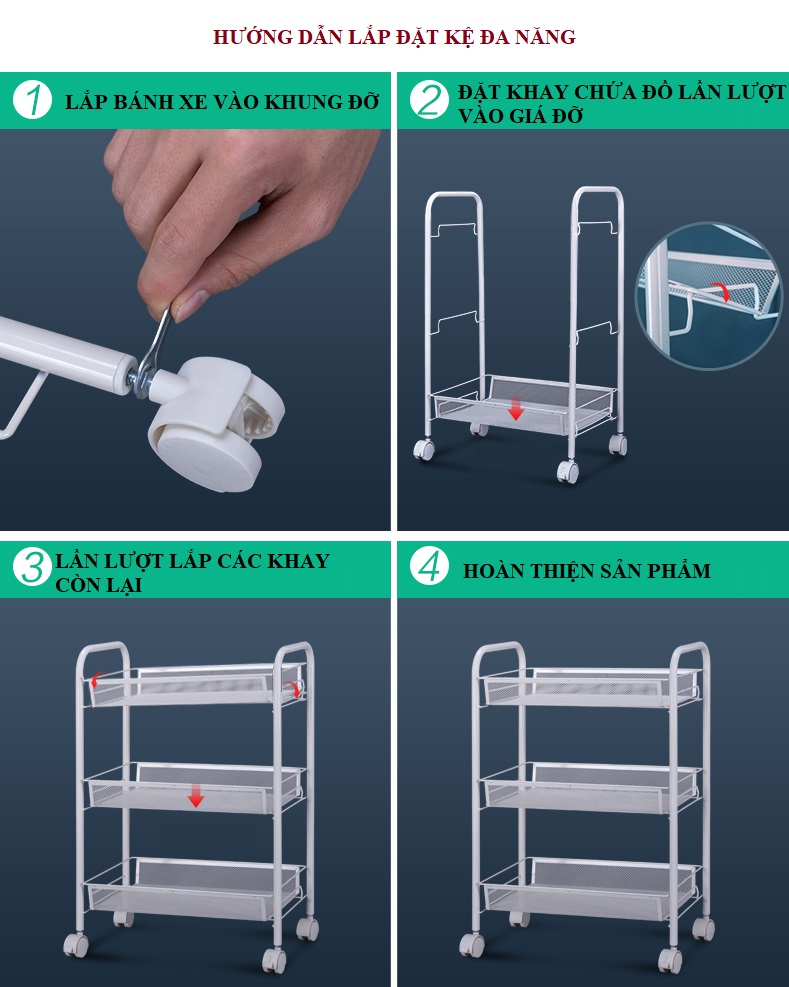 HƯỚNG DẪN LẮP ĐẶT KỆ ĐA NĂNG

1 LẮP BÁNH XE VÀO KHUNG ĐỠ

2 ĐẶT KHAY CHỨA ĐỒ LẦN LƯỢT VÀO GIÁ ĐỠ

3 LẦN LƯỢT LẮP CÁC KHAY CÒN LẠI

4 HOÀN THIỆN SẢN PHẨM