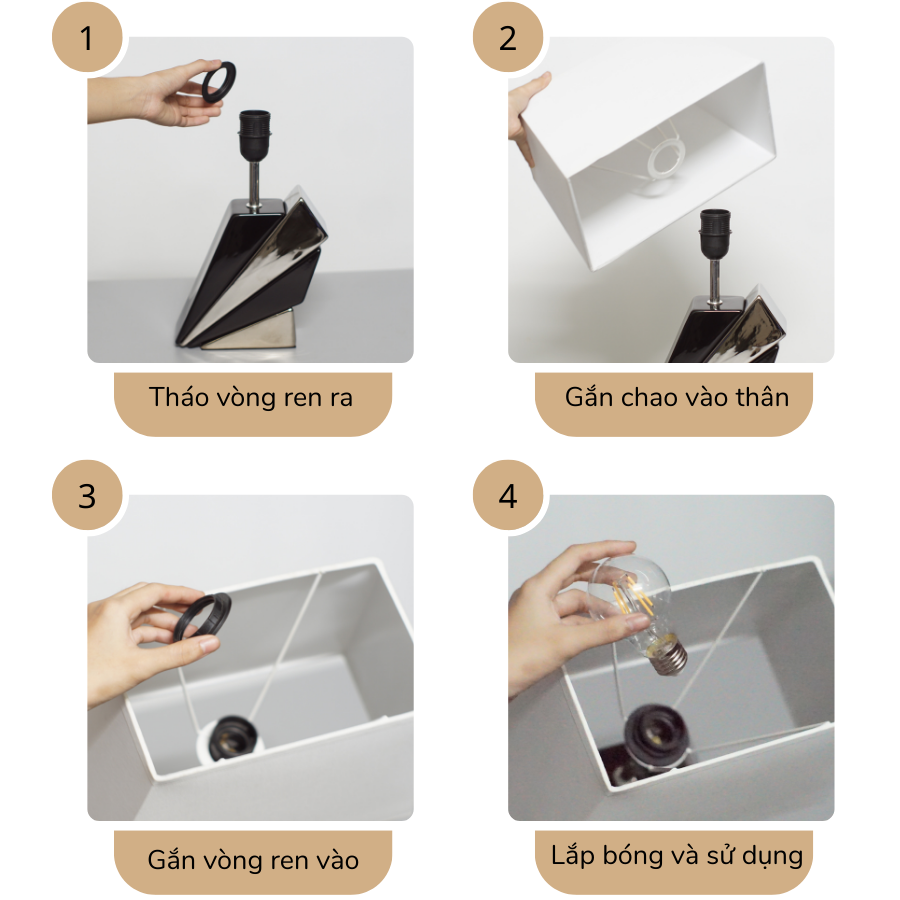 1

Tháo vòng ren ra

2

Gắn chao vào thân

3

Gắn vòng ren vào

4

Lắp bóng và sử dụng