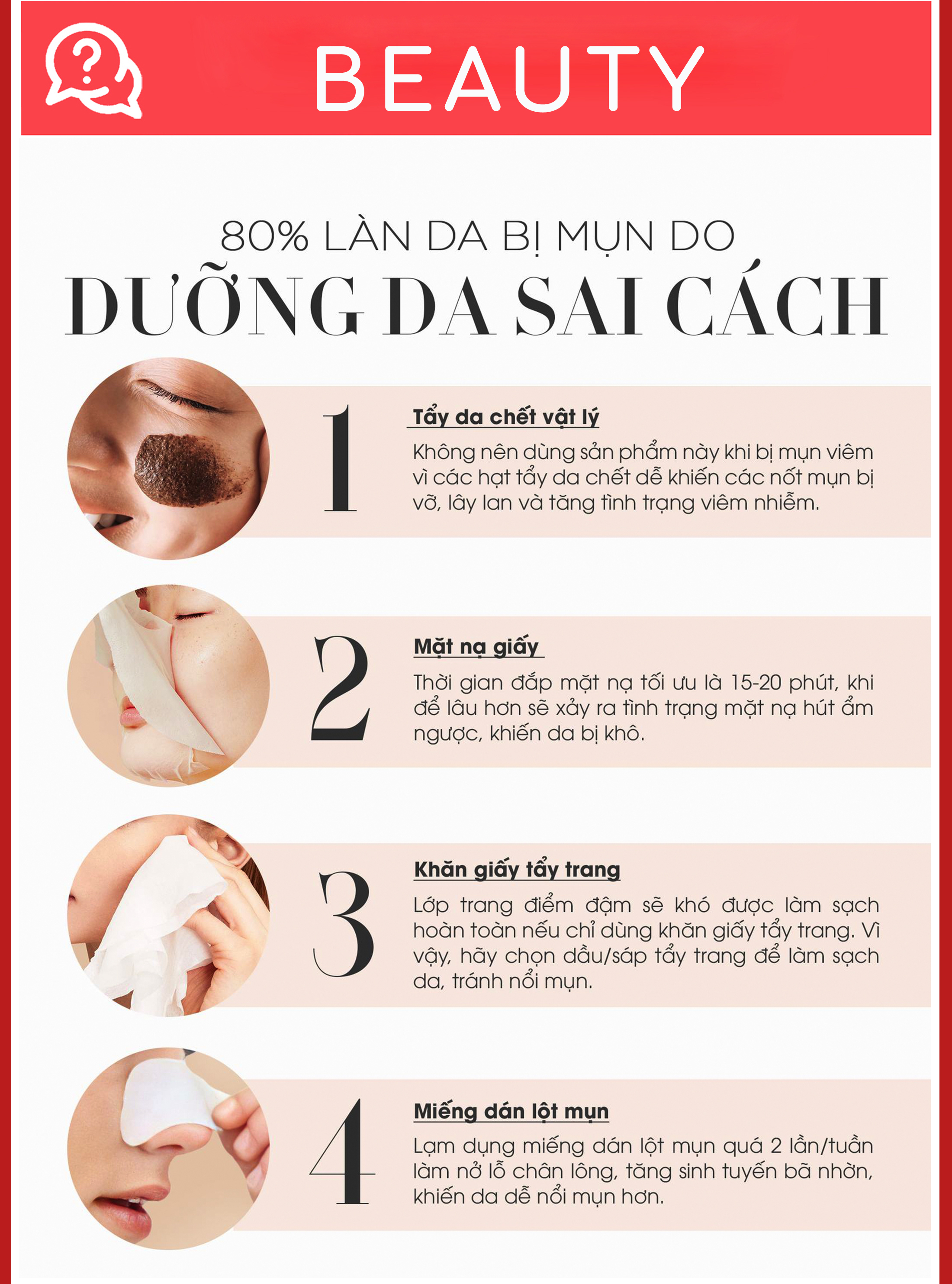 BEAUTY

80% LÀN DA BỊ MỤN DO
DƯỠNG DA SAI CÁCH

1
Tẩy da chết vật lý
Không nên dùng sản phẩm này khi bị mụn viêm vì các hạt tẩy da chết dễ khiến các nốt mụn bị vỡ, lây lan và tăng tình trạng viêm nhiễm.

2
Mặt nạ giấy
Thời gian đắp mặt nạ tối ưu là 15-20 phút, khi để lâu hơn sẽ xảy ra tình trạng mặt nạ hút ẩm ngược, khiến da bị khô.

3
Khăn giấy tẩy trang
Lớp trang điểm đậm sẽ khó được làm sạch hoàn toàn nếu chỉ dùng khăn giấy tẩy trang. Vì vậy, hãy chọn dầu/sáp tẩy trang để làm sạch da, tránh nổi mụn.

4
Miếng dán lột mụn
Lạm dụng miếng dán lột mụn quá 2 lần/tuần làm nở lỗ chân lông, tăng sinh tuyến bã nhờn, khiến da dễ nổi mụn hơn.