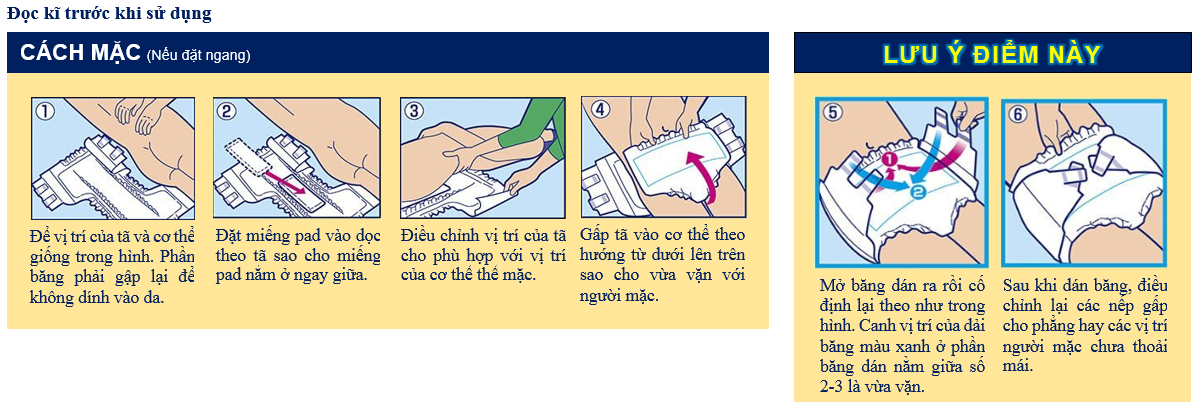 Đọc kĩ trước khi sử dụng

CÁCH MẶC (Nếu đặt ngang)

①

Để vị trí của tã và cơ thể giống trong hình. Phần băng phải gập lại để không dính vào da.

②

Đặt miếng pad vào dọc theo tã sao cho miếng pad nằm ở ngay giữa.

③

Điều chỉnh vị trí của tã cho phù hợp với vị trí của cơ thể thể mặc.

④

Gấp tã vào cơ thể theo hướng từ dưới lên trên sao cho vừa vặn với người mặc.

LƯU Ý ĐIỂM NÀY

⑤

❶

❷

Mở băng dán ra rồi cố định lại theo như trong hình. Canh vị trí của dải băng màu xanh ở phần băng dán nằm giữa số 2-3 là vừa vặn.

⑥

Sau khi dán băng, điều chỉnh lại các nếp gấp cho phẳng hay các vị trí người mặc chưa thoải mái.