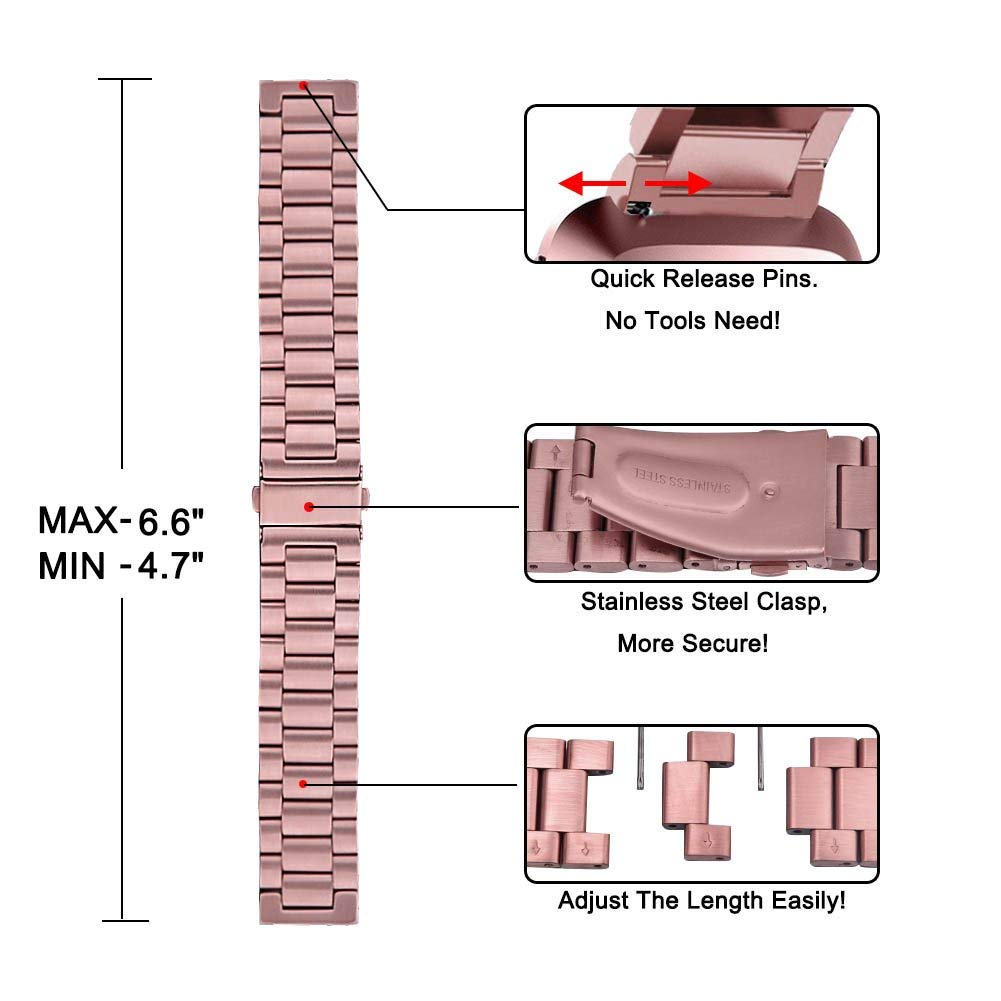 MAX-6.6"
MIN -4.7"

Quick Release Pins.
No Tools Need!

STAINLESS STEEL

Stainless Steel Clasp,
More Secure!

Adjust The Length Easily!