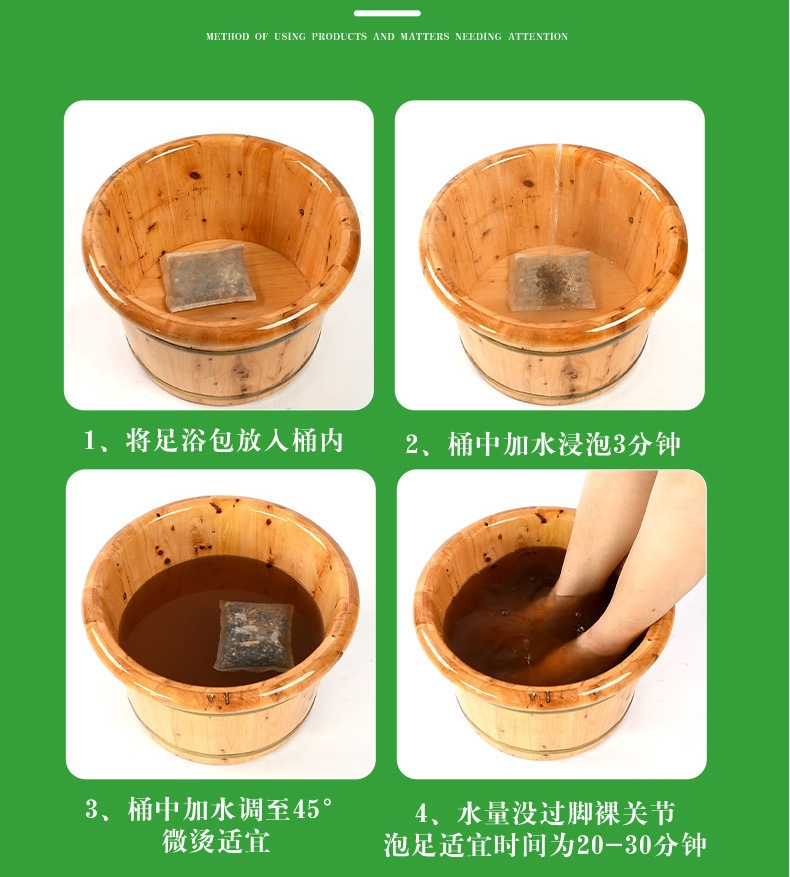 METHOD OF USING PRODUCTS AND MATTERS NEEDING ATTENTION

1、将足浴包放入桶内

2、桶中加水浸泡3分钟

3、桶中加水调至45°
微烫适宜

4、水量没过脚裸关节
泡足适宜时间为20-30分钟