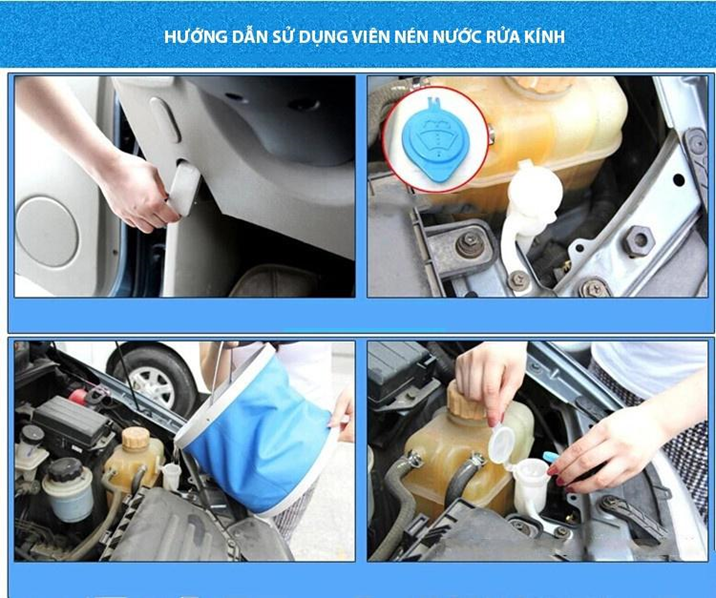 HƯỚNG DẪN SỬ DỤNG VIÊN NÉN NƯỚC RỬA KÍNH