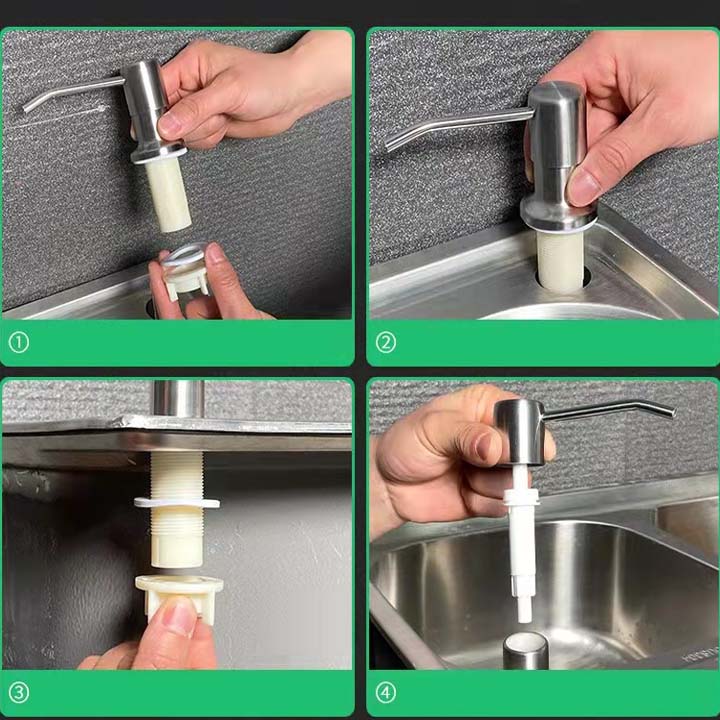 ①

②

③

④