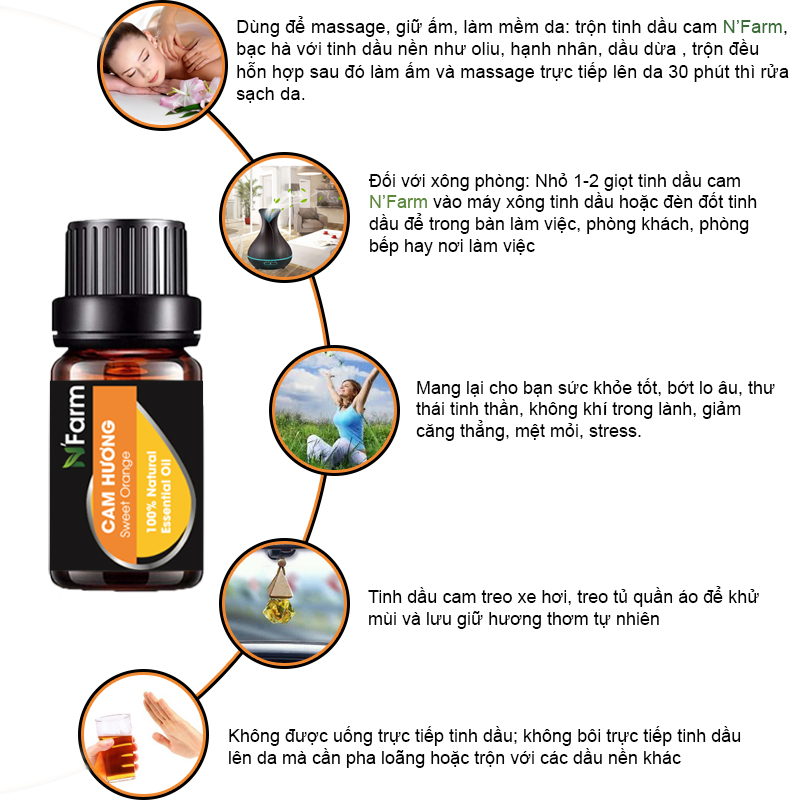 Dùng để massage, giữ ấm, làm mềm da: trộn tinh dầu cam N'Farm, bạc hà với tinh dầu nền như oliu, hạnh nhân, dầu dừa , trộn đều hỗn hợp sau đó làm ấm và massage trực tiếp lên da 30 phút thì rửa sạch da.

Đối với xông phòng: Nhỏ 1-2 giọt tinh dầu cam N'Farm vào máy xông tinh dầu hoặc đèn đốt tinh dầu để trong bàn làm việc, phòng khách, phòng bếp hay nơi làm việc

N'Farm
CAM HƯƠNG
Sweet Orange
100% Natural
Essential Oil

Mang lại cho bạn sức khỏe tốt, bớt lo âu, thư thái tinh thần, không khí trong lành, giảm căng thẳng, mệt mỏi, stress.

Tinh dầu cam treo xe hơi, treo tủ quần áo để khử mùi và lưu giữ hương thơm tự nhiên

Không được uống trực tiếp tinh dầu; không bôi trực tiếp tinh dầu lên da mà cần pha loãng hoặc trộn với các dầu nền khác