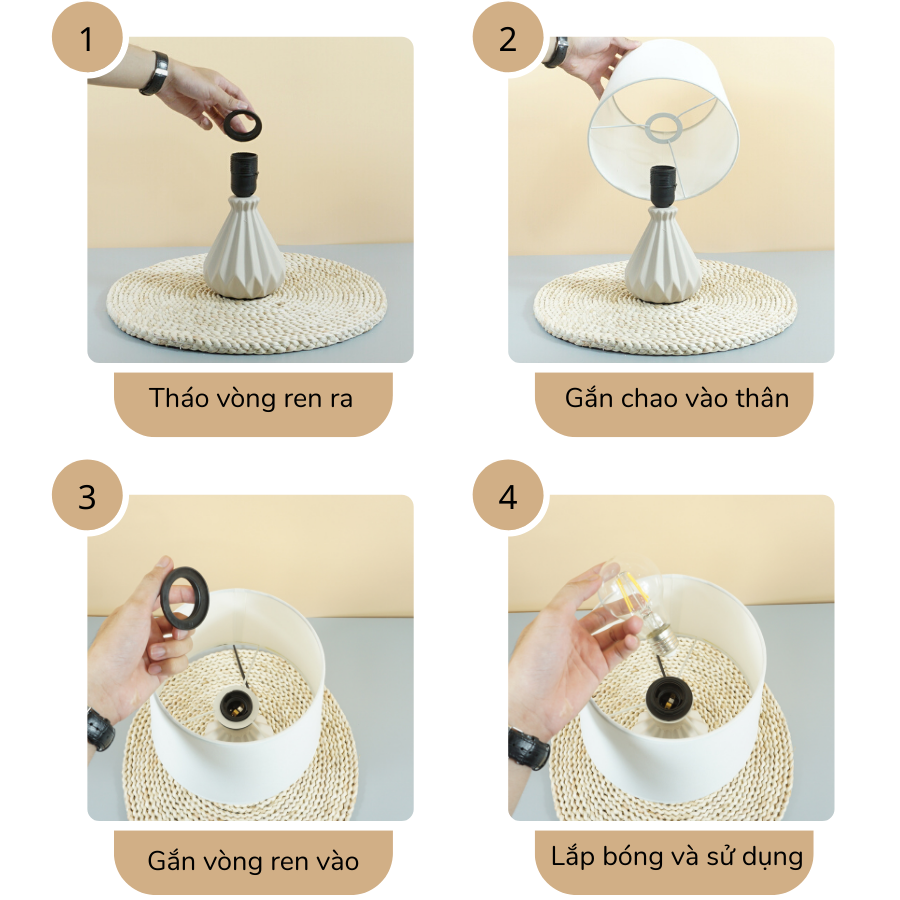 1

Tháo vòng ren ra

2

Gắn chao vào thân

3

Gắn vòng ren vào

4

Lắp bóng và sử dụng