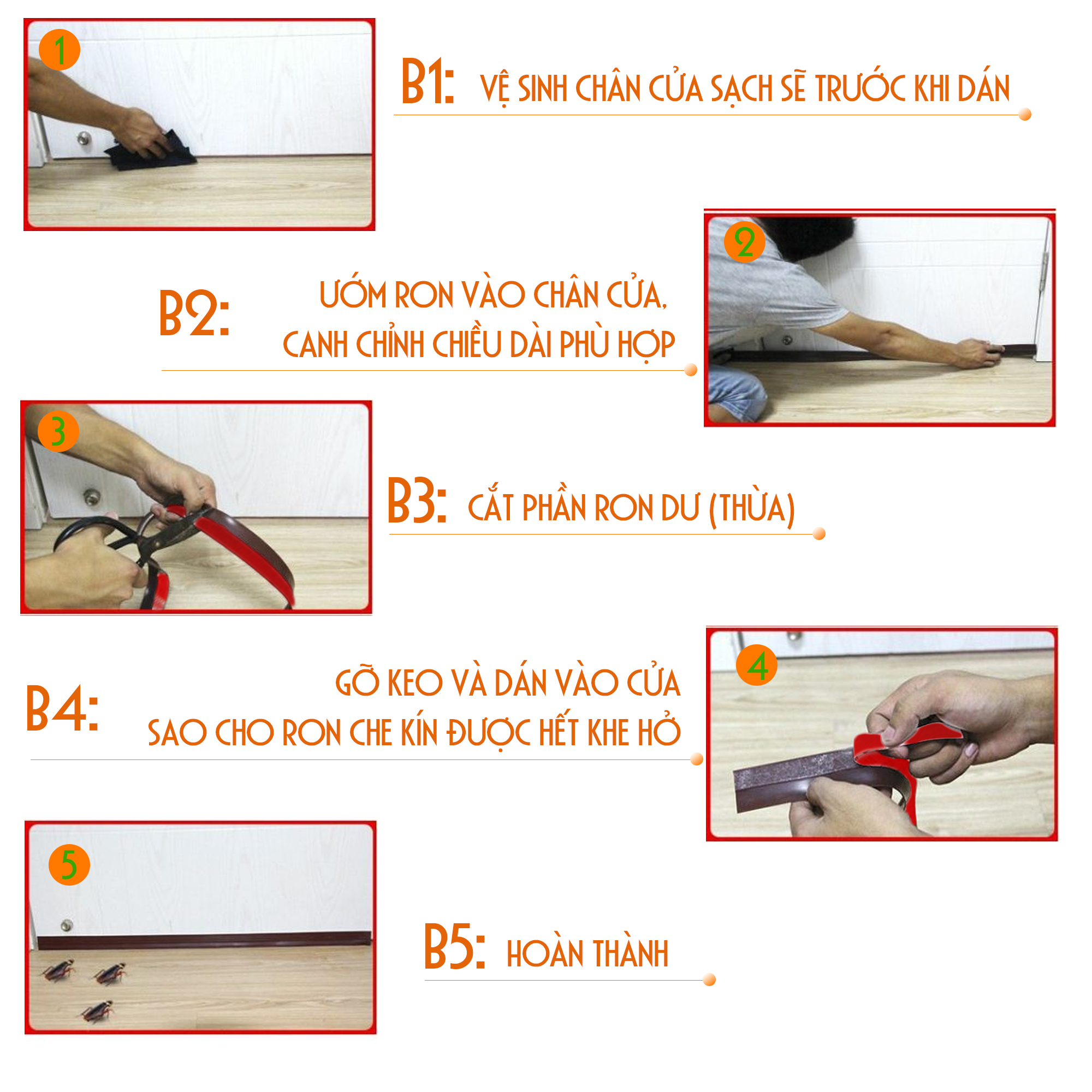 1

B1: VỆ SINH CHÂN CỬA SẠCH SẼ TRƯỚC KHI DÁN

2

B2: ƯỚM RON VÀO CHÂN CỬA, CANH CHỈNH CHIỀU DÀI PHÙ HỢP

3

B3: CẮT PHẦN RON DƯ (THỪA)

4

B4: GỠ KEO VÀ DÁN VÀO CỬA SAO CHO RON CHE KÍN ĐƯỢC HẾT KHE HỞ

5

B5: HOÀN THÀNH