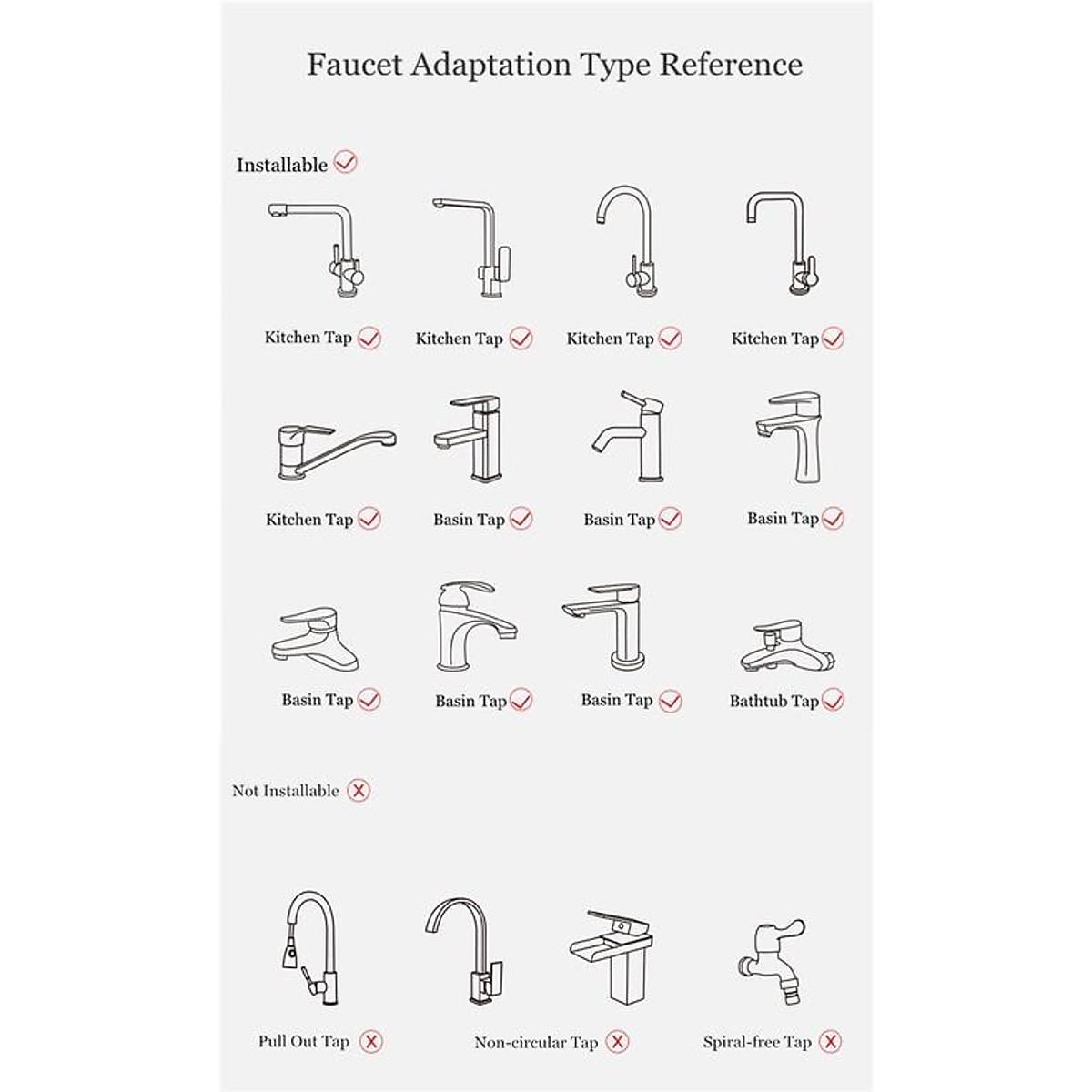 Faucet Adaptation Type Reference

Installable

Kitchen Tap

Kitchen Tap

Kitchen Tap

Kitchen Tap

Kitchen Tap

Basin Tap

Basin Tap

Basin Tap

Basin Tap

Basin Tap

Basin Tap

Bathtub Tap

Not Installable

Pull Out Tap

Non-circular Tap

Spiral-free Tap