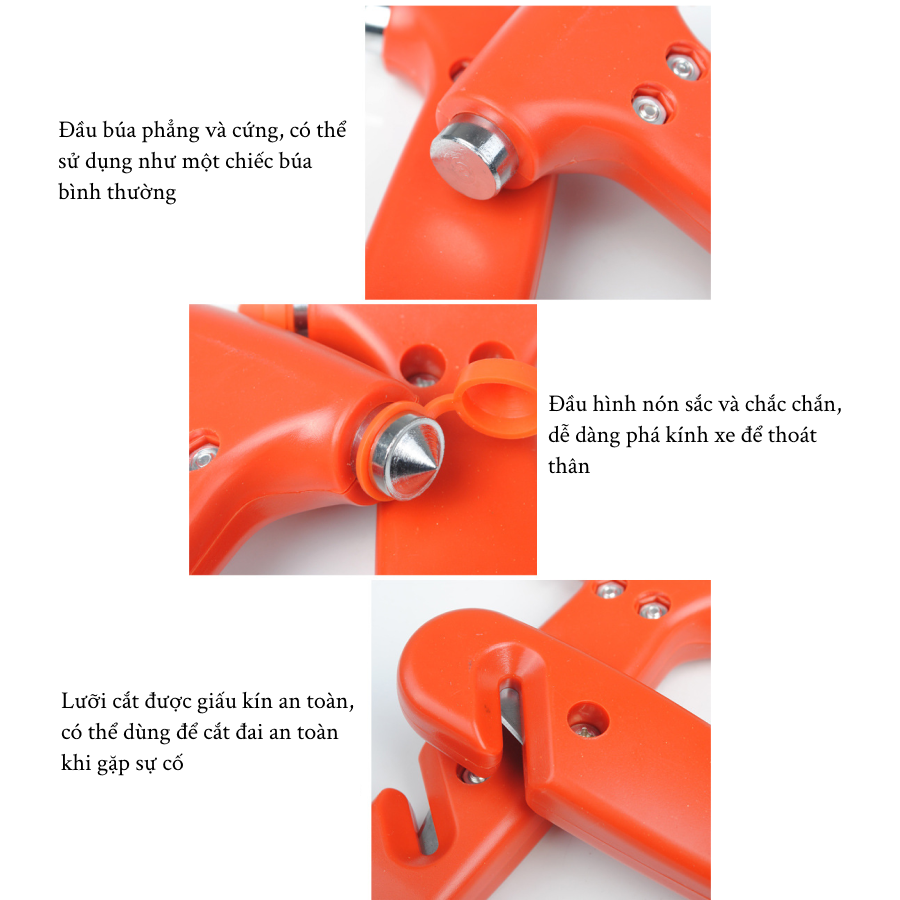 Đầu búa phẳng và cứng, có thể sử dụng như một chiếc búa bình thường

Đầu hình nón sắc và chắc chắn, dễ dàng phá kính xe để thoát thân

Lưỡi cắt được giấu kín an toàn, có thể dùng để cắt đai an toàn khi gặp sự cố