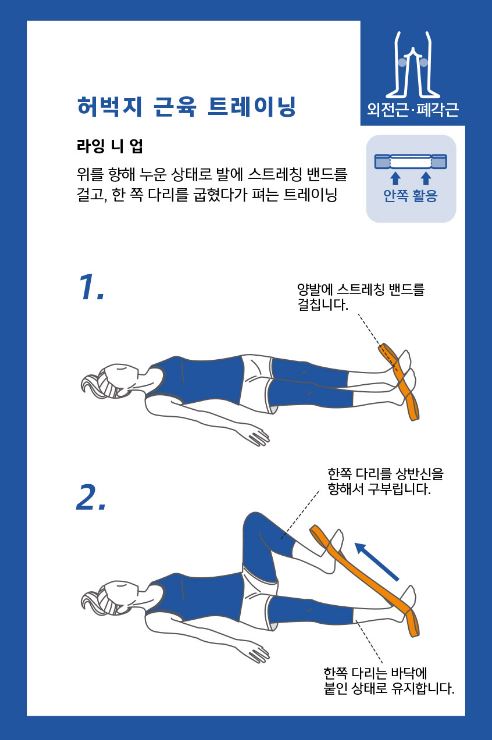 허벅지 근육 트레이닝

외전근·폐각근

라잉 니 업

위를 향해 누운 상태로 발에 스트레칭 밴드를 걸고, 한 쪽 다리를 굽혔다가 펴는 트레이닝

안쪽 활용

1.

양발에 스트레칭 밴드를 걸칩니다.

2.

한쪽 다리를 상반신을 향해서 구부립니다.

한쪽 다리는 바닥에 붙인 상태로 유지합니다.