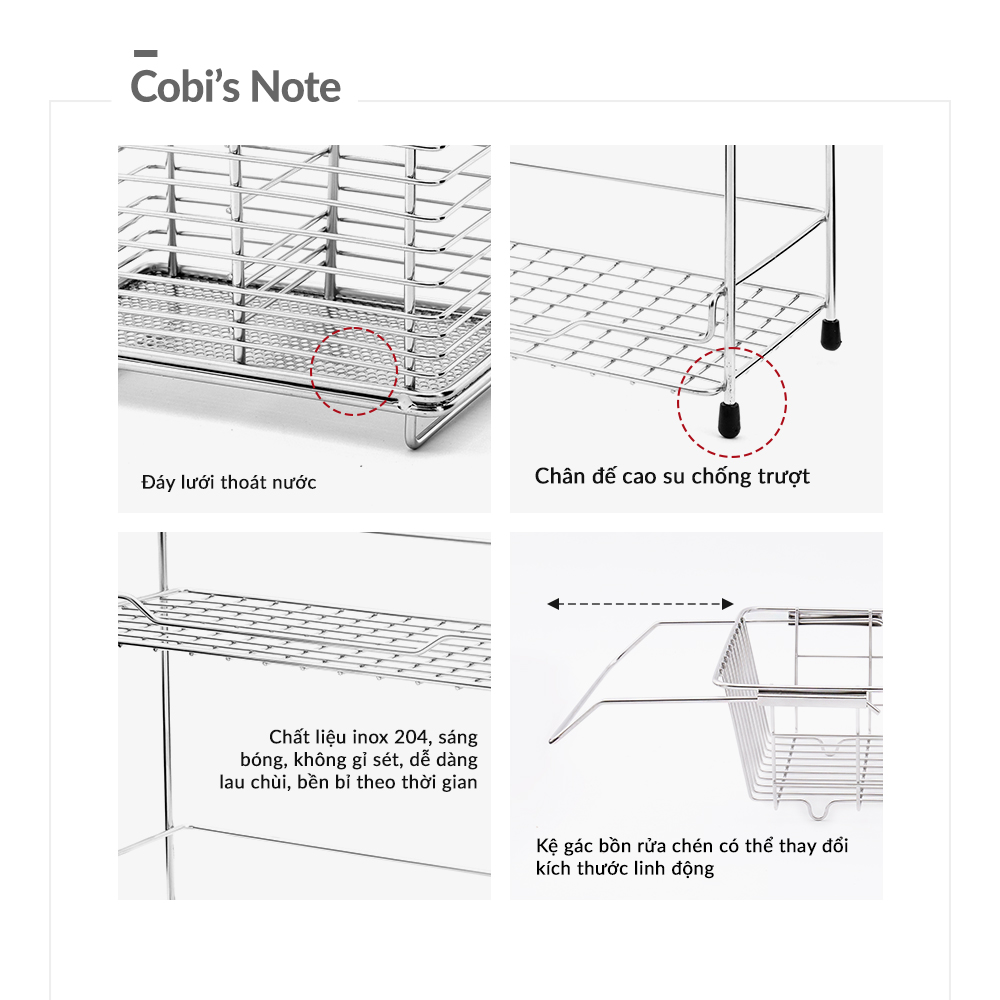 Cobi's Note

Đáy lưới thoát nước

Chân đế cao su chống trượt

Chất liệu inox 204, sáng bóng, không gỉ sét, dễ dàng lau chùi, bền bỉ theo thời gian

Kệ gác bồn rửa chén có thể thay đổi kích thước linh động