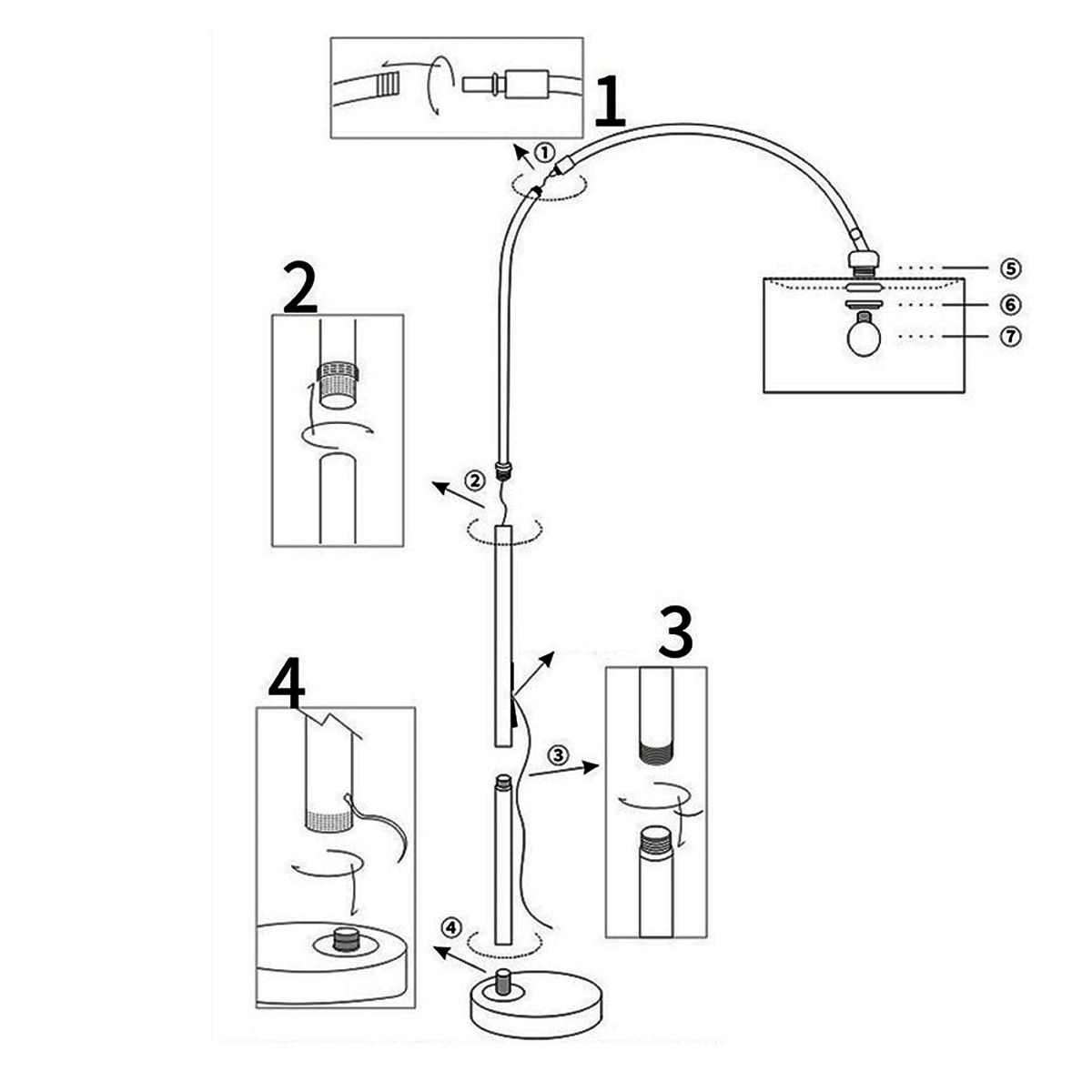 1
①
⑤
⑥
⑦
2
②
3
③
4
④