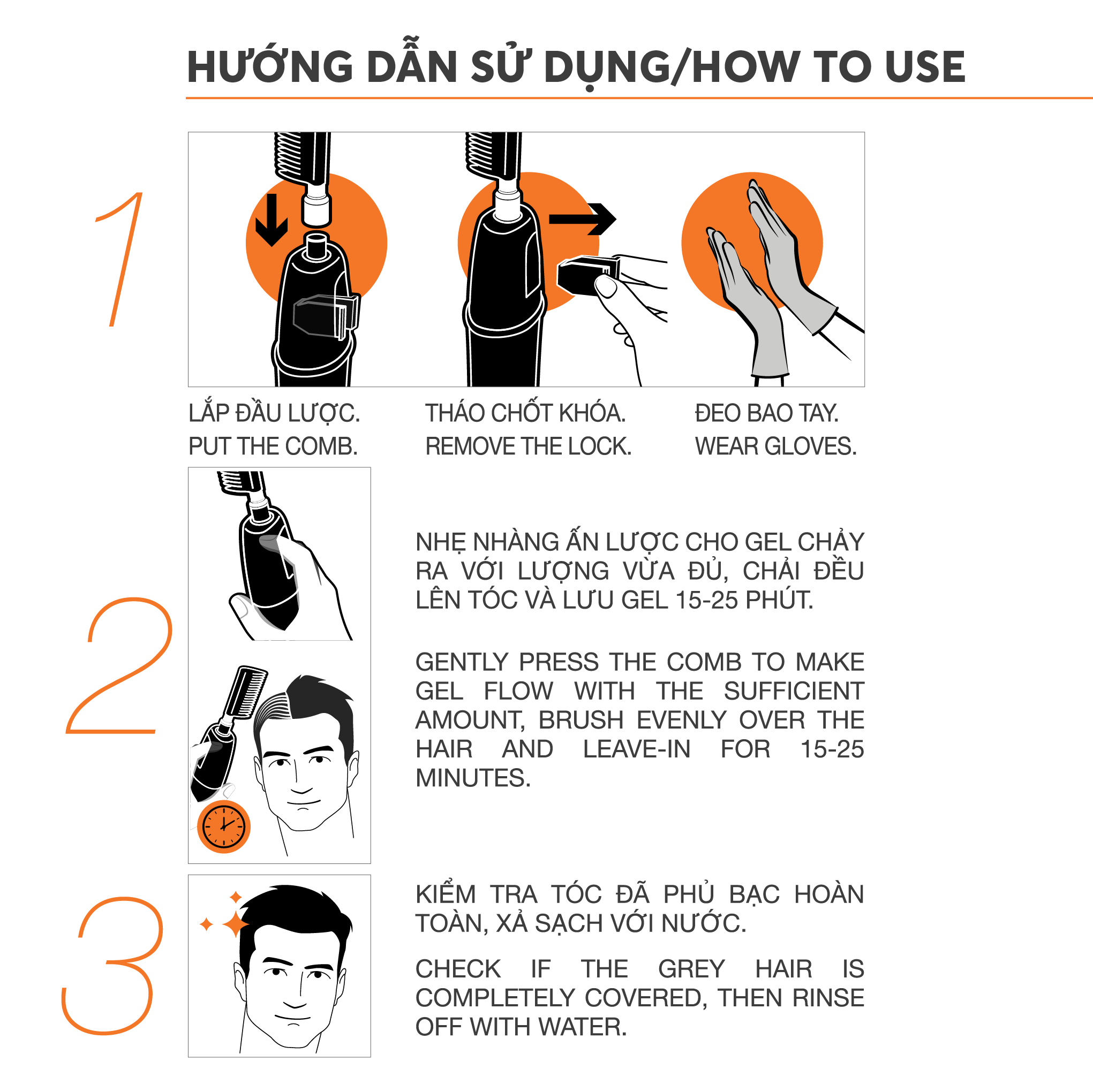 HƯỚNG DẪN SỬ DỤNG/HOW TO USE

1

LẮP ĐẦU LƯỢC.
PUT THE COMB.

THÁO CHỐT KHÓA.
REMOVE THE LOCK.

ĐEO BAO TAY.
WEAR GLOVES.

2

NHẸ NHÀNG ẤN LƯỢC CHO GEL CHẢY RA VỚI LƯỢNG VỪA ĐỦ, CHẢI ĐỀU LÊN TÓC VÀ LƯU GEL 15-25 PHÚT.

GENTLY PRESS THE COMB TO MAKE GEL FLOW WITH THE SUFFICIENT AMOUNT, BRUSH EVENLY OVER THE HAIR AND LEAVE-IN FOR 15-25 MINUTES.

3

KIỂM TRA TÓC ĐÃ PHỦ BẠC HOÀN TOÀN, XẢ SẠCH VỚI NƯỚC.

CHECK IF THE GREY HAIR IS COMPLETELY COVERED, THEN RINSE OFF WITH WATER.