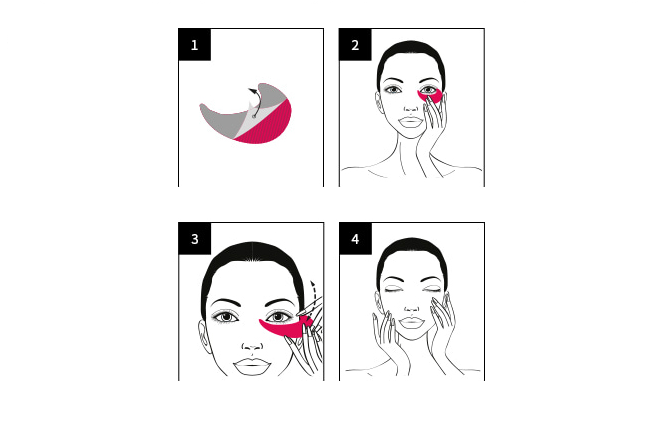 1

2

3

4