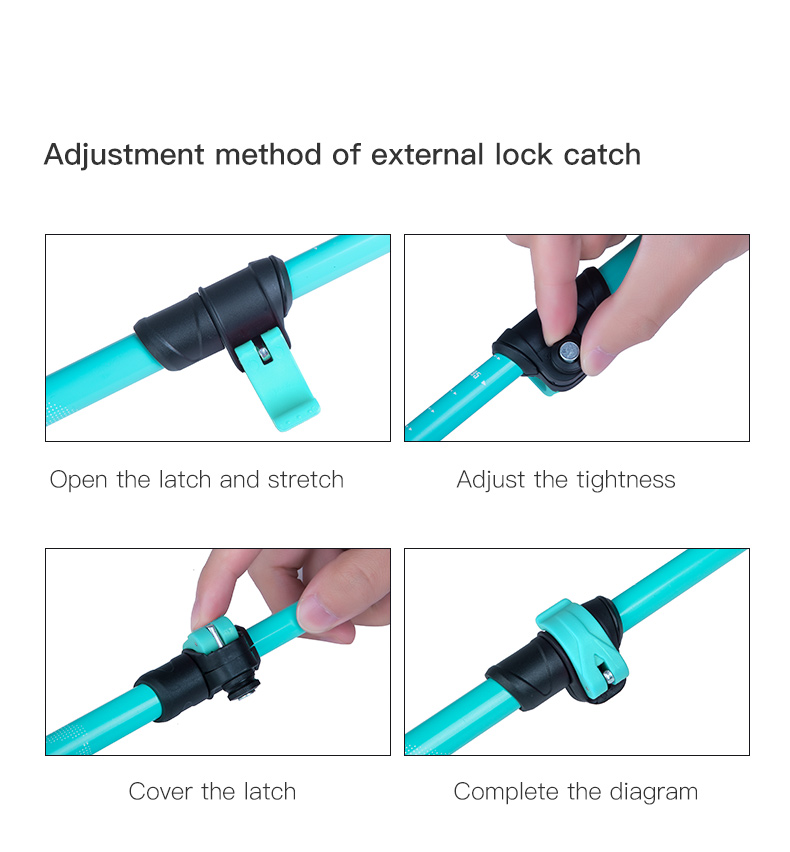 Adjustment method of external lock catch

Open the latch and stretch

Adjust the tightness

Cover the latch

Complete the diagram