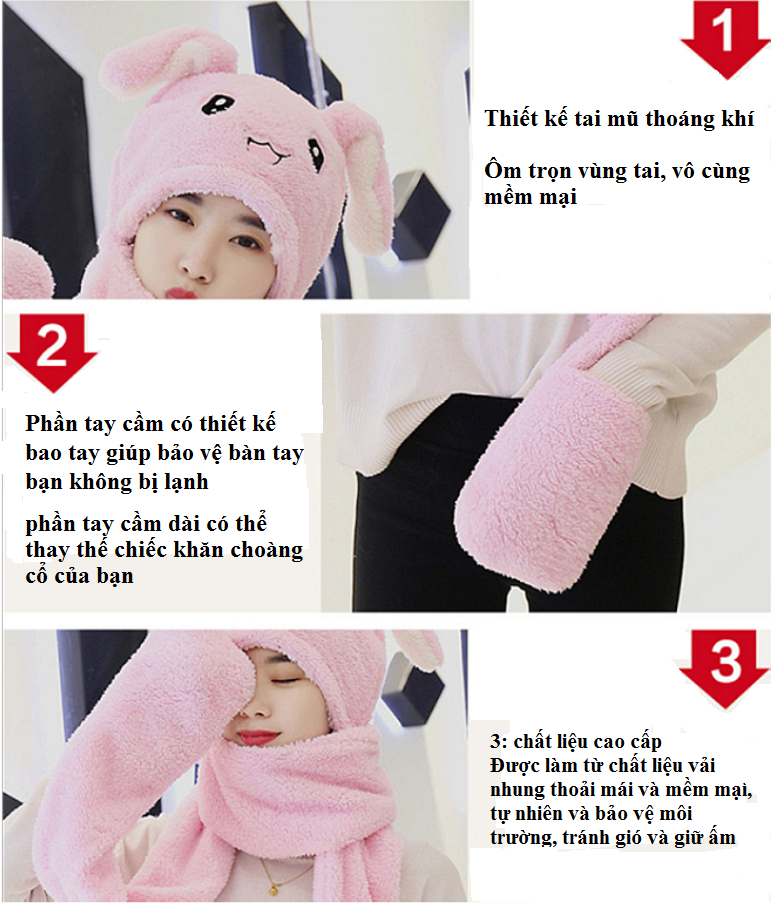 1

Thiết kế tai mũ thoáng khí

Ôm trọn vùng tai, vô cùng mềm mại

2

Phần tay cầm có thiết kế bao tay giúp bảo vệ bàn tay bạn không bị lạnh

phần tay cầm dài có thể thay thế chiếc khăn choàng cổ của bạn

3

3: chất liệu cao cấp
Được làm từ chất liệu vải nhung thoải mái và mềm mại, tự nhiên và bảo vệ môi trường, tránh gió và giữ ấm