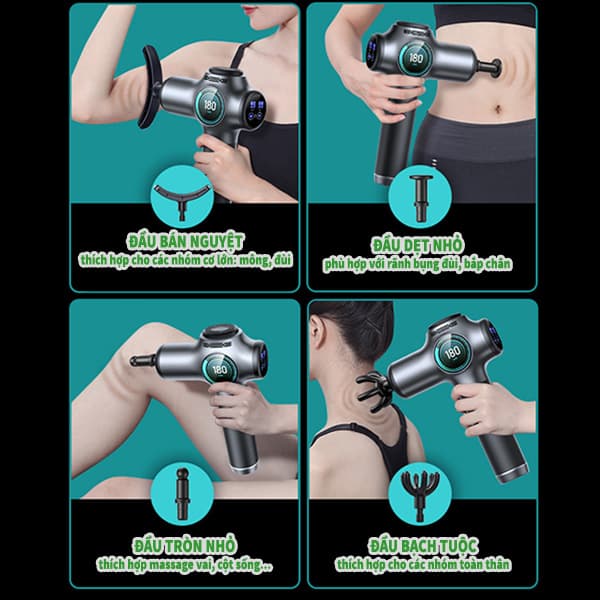 180

180

ĐẦU BÁN NGUYỆT
thích hợp cho các nhóm cơ lớn: mông, đùi

ĐẦU DẸT NHỎ
phù hợp với rãnh bụng đùi, bắp chân

180

180

ĐẦU TRÒN NHỎ
thích hợp massage vai, cột sống...

ĐẦU BẠCH TUỘC
thích hợp cho các nhóm toàn thân